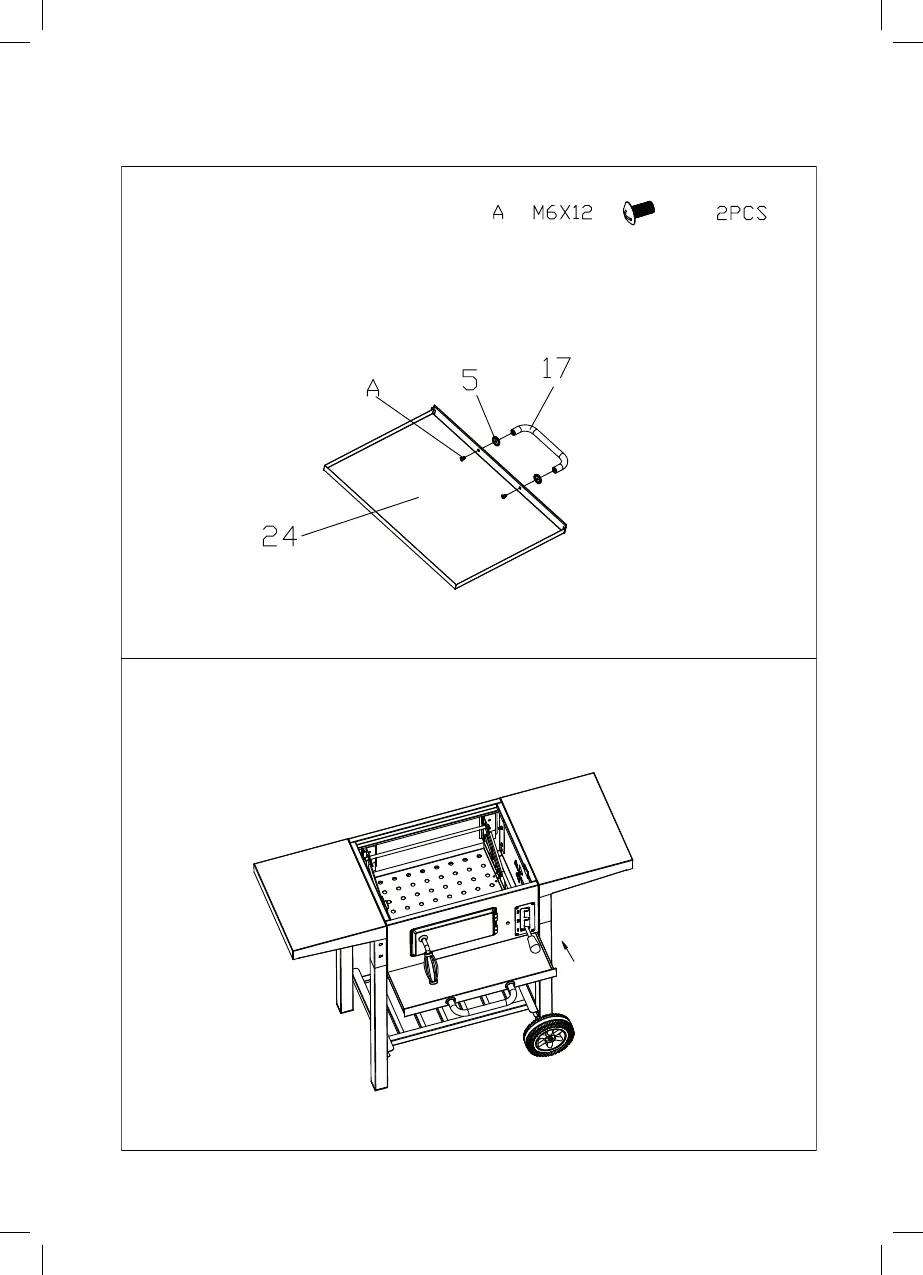 A M6X12 2PCS

A

5

17

24