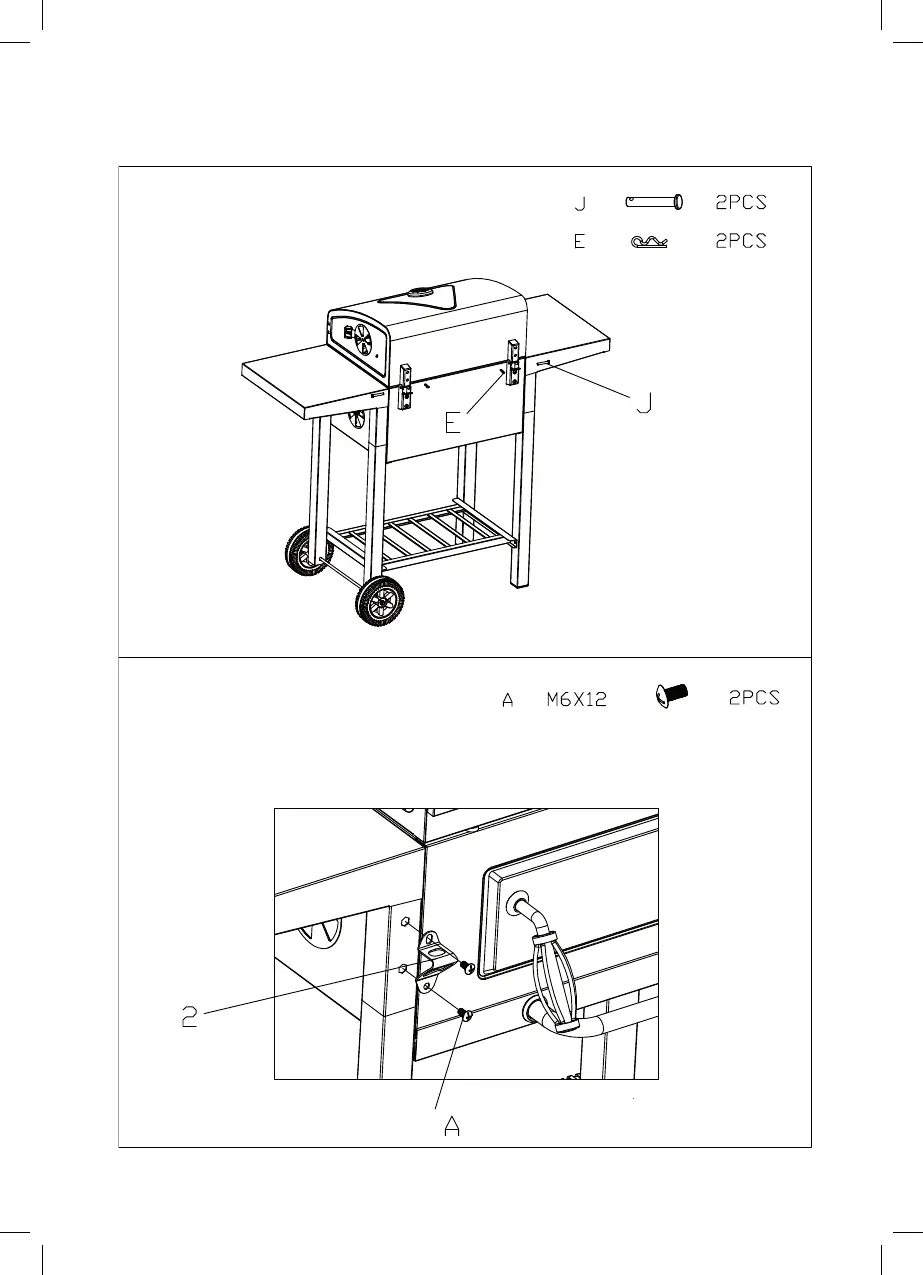 J 2PCS

E 2PCS

E

J

A M6X12 2PCS

2

A