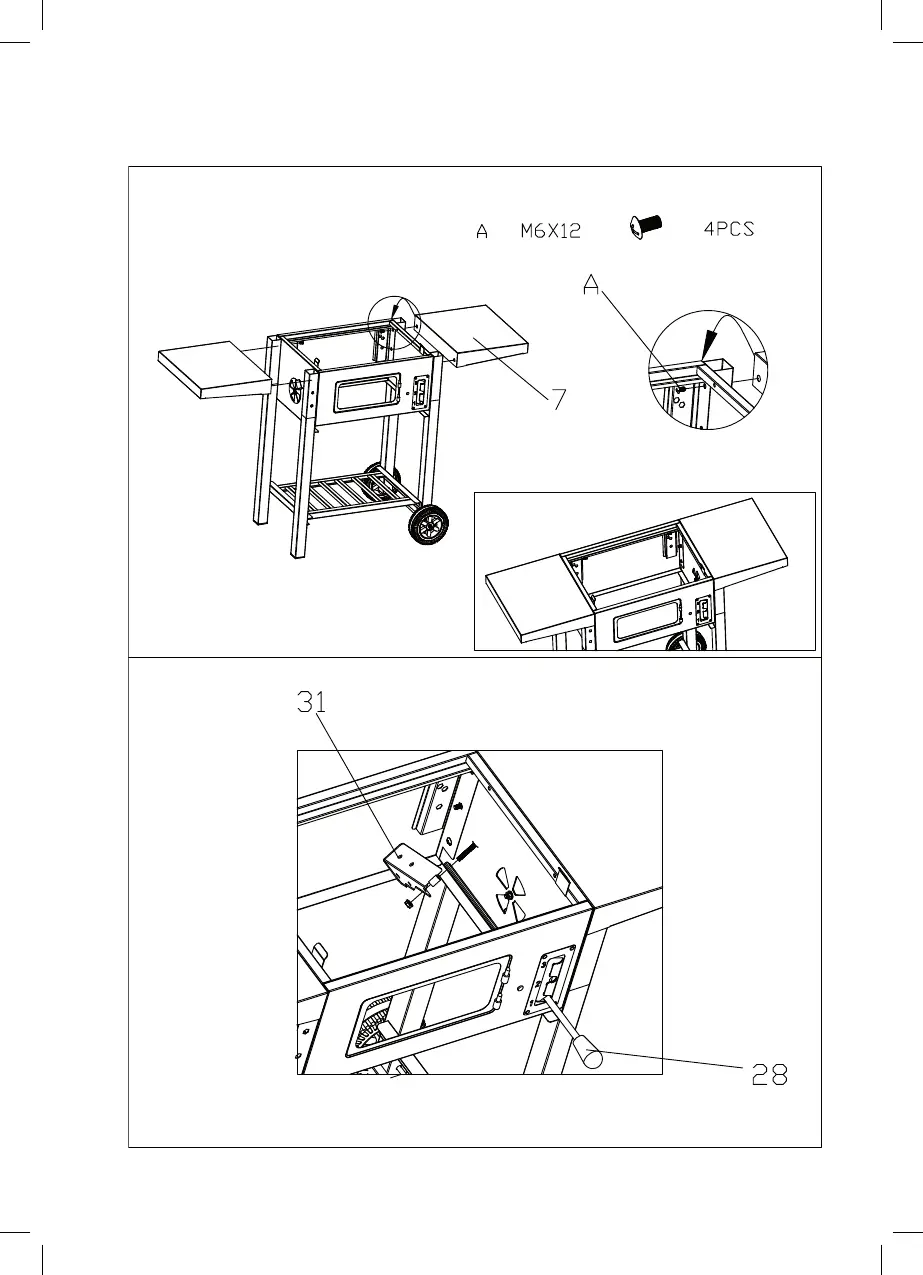 A M6X12 4PCS

A

7

31

28