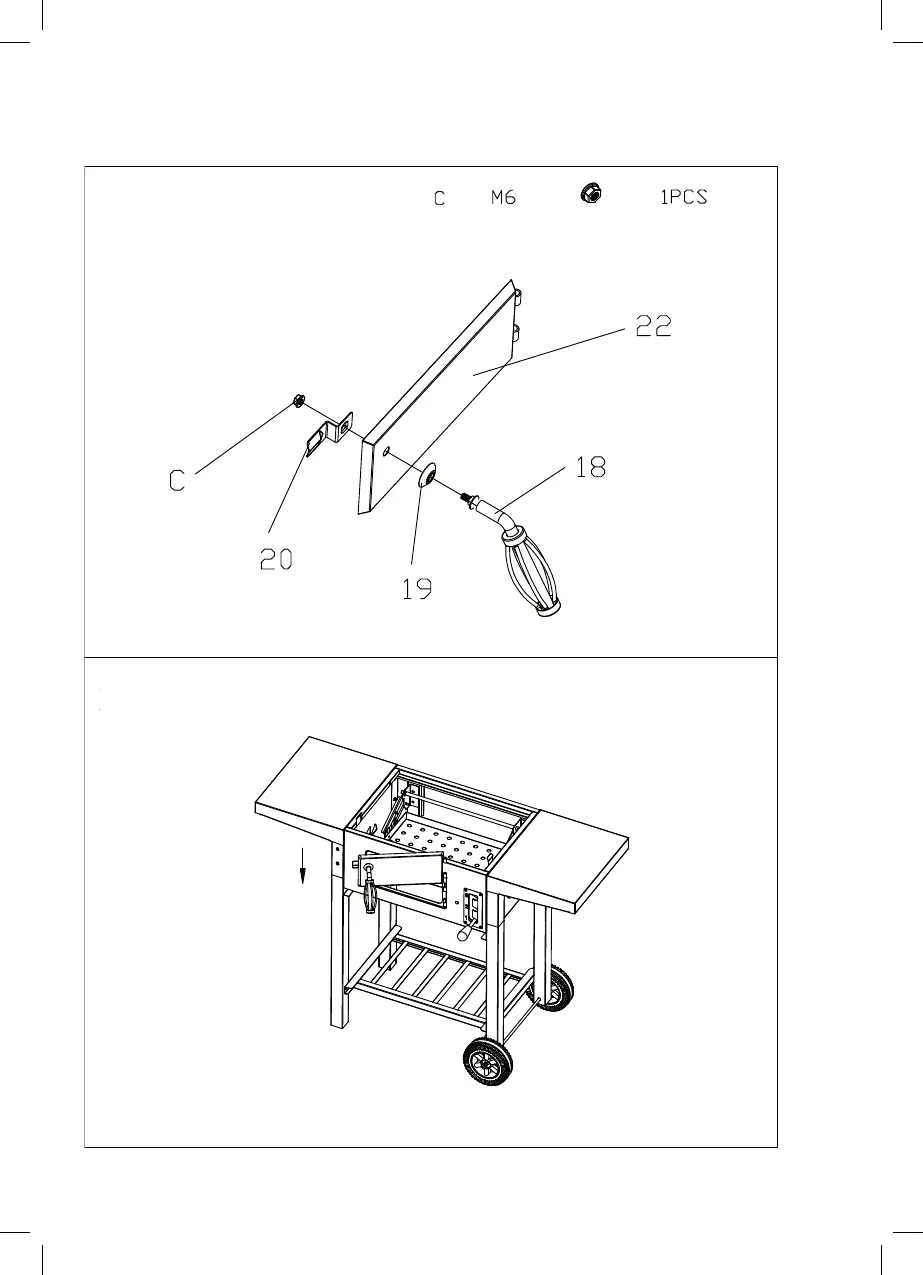 C M6 1PCS

22

C

18

20

19