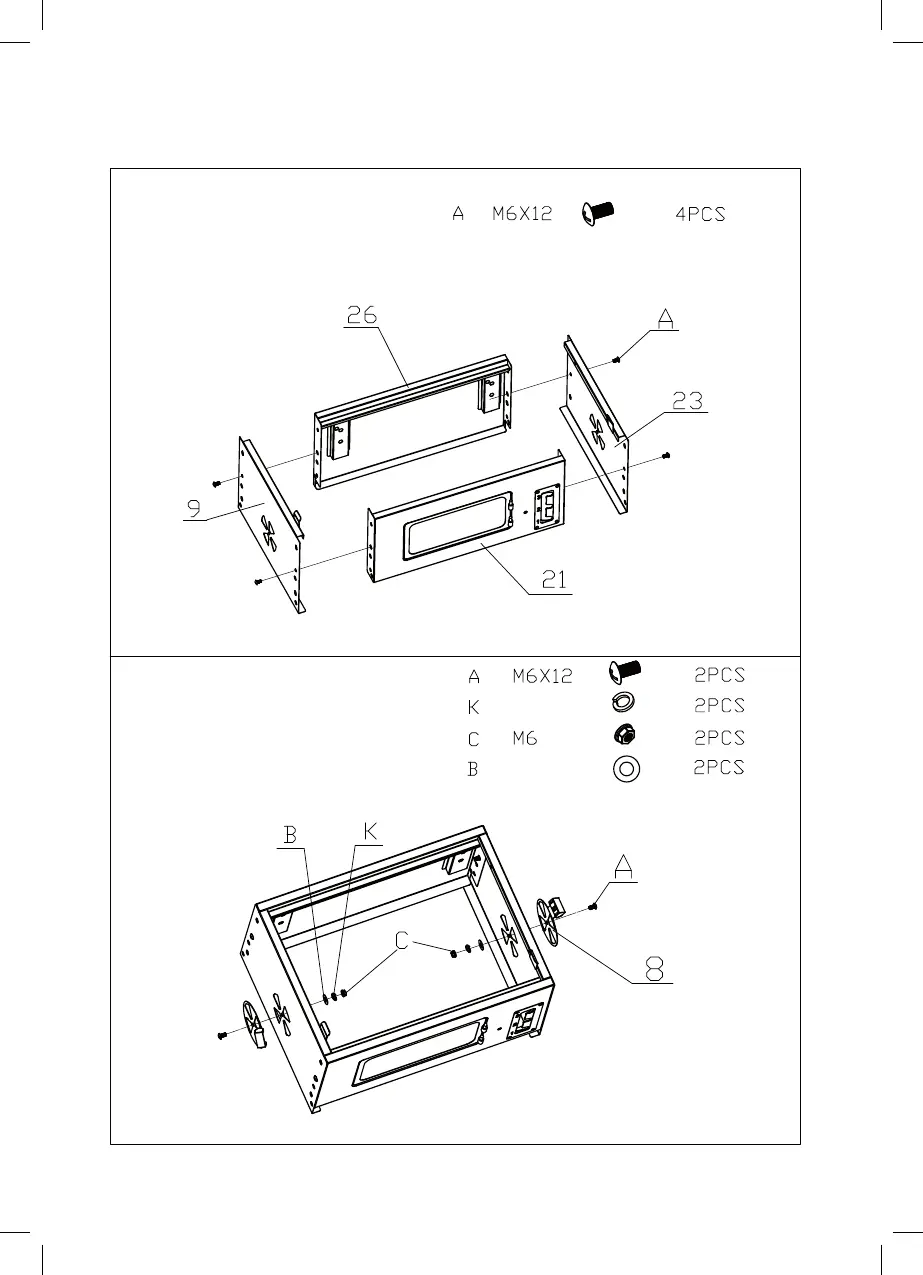 A M6X12 4PCS

26

A

23

9

21

A M6X12 2PCS
K 2PCS
C M6 2PCS
B 2PCS

B K

A

C

8