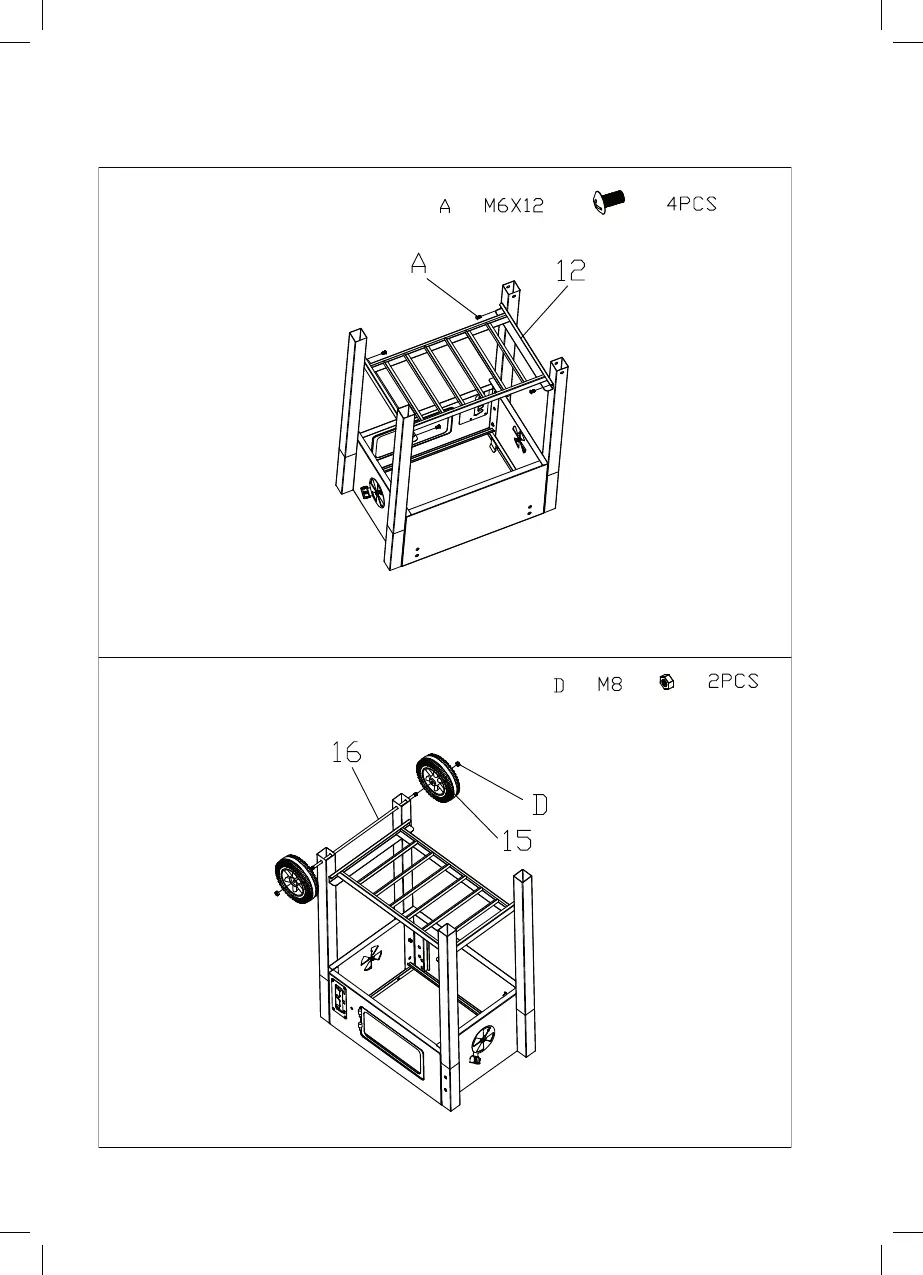 A M6X12 4PCS

A

12

D M8 2PCS

16

D

15