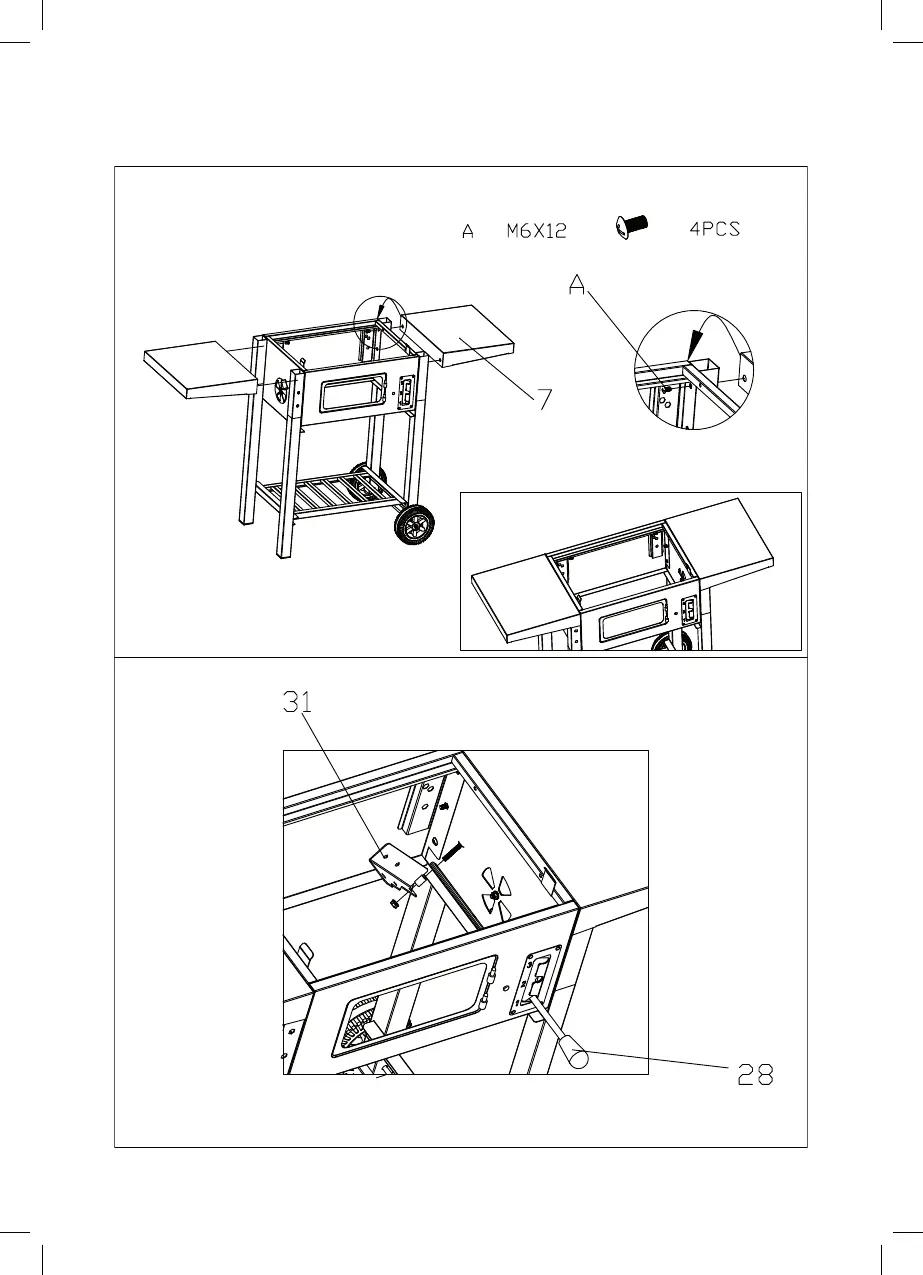 A M6X12 4PCS

A

7

31

28