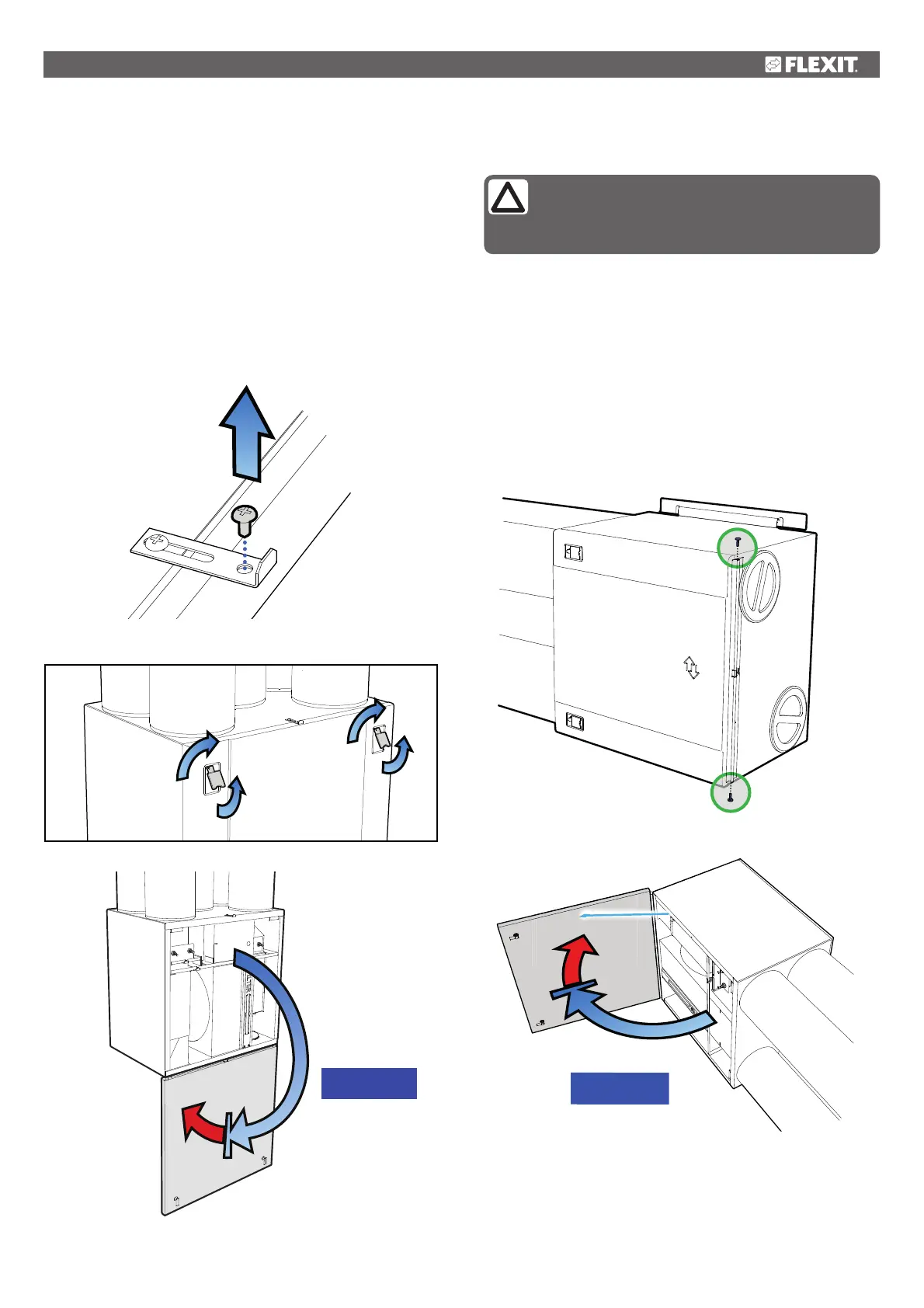 FLEXIT.