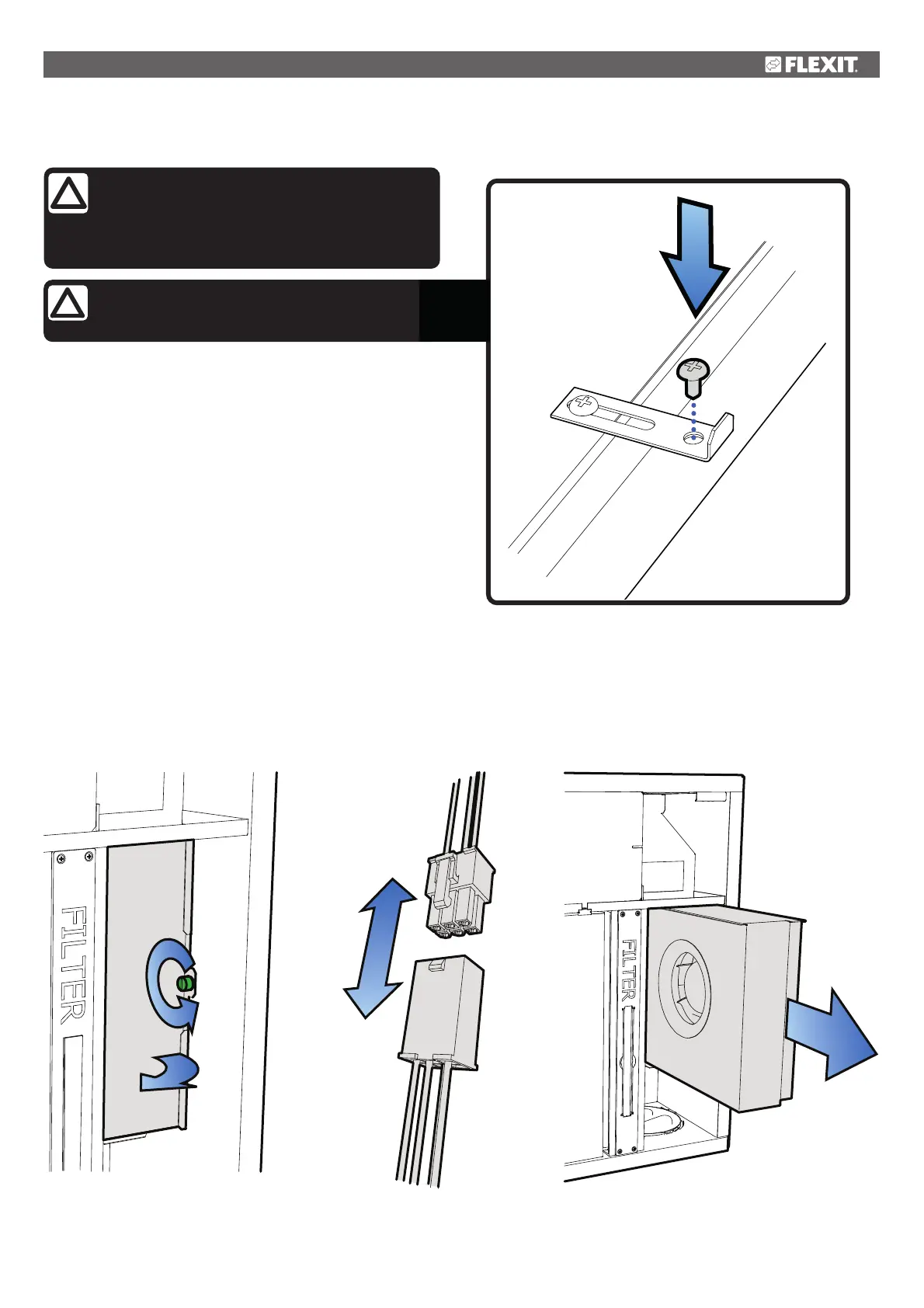 FLEXIT.

FILTER

FILTER