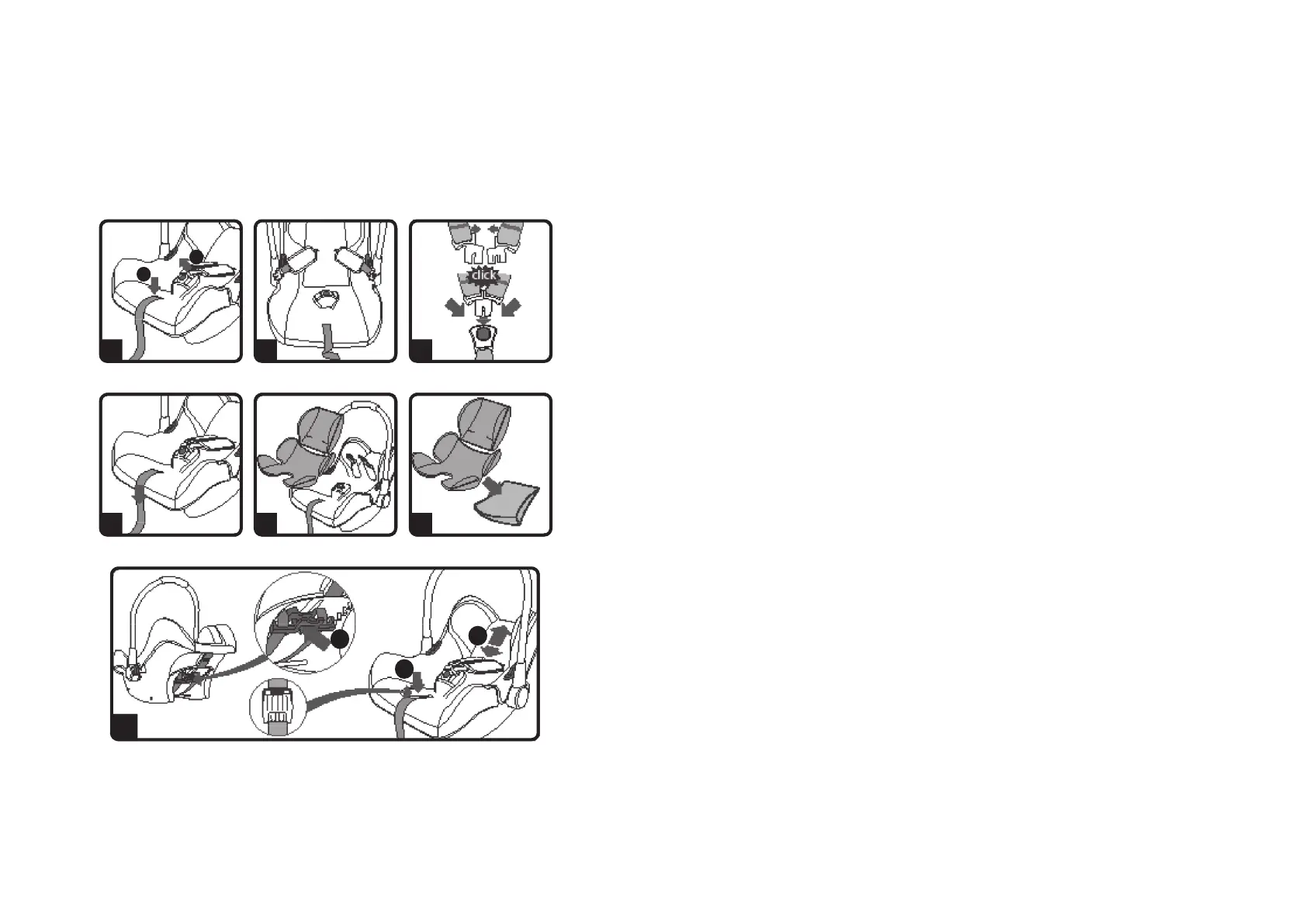 click