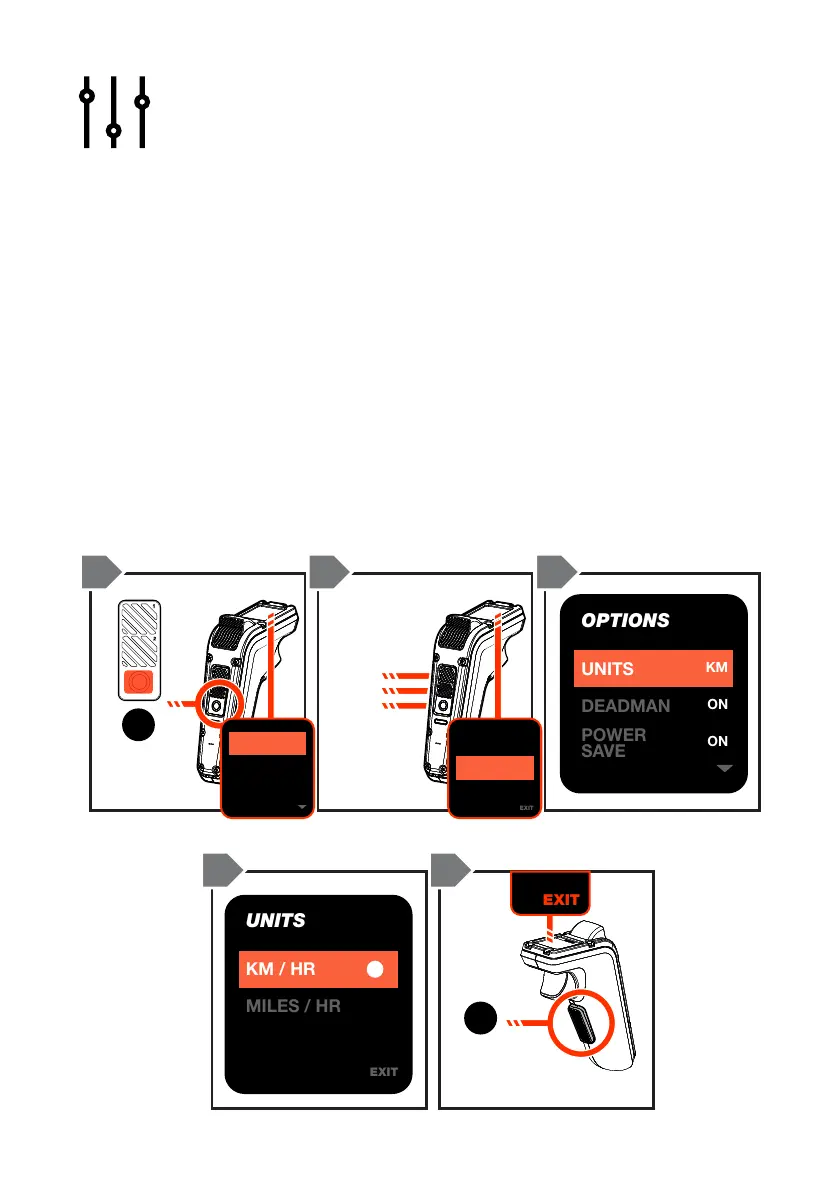 EXIT

OPTIONS

UNITS KM

DEADMAN ON

POWER SAVE ON

UNITS

KM / HR

MILES / HR

EXIT

EXIT