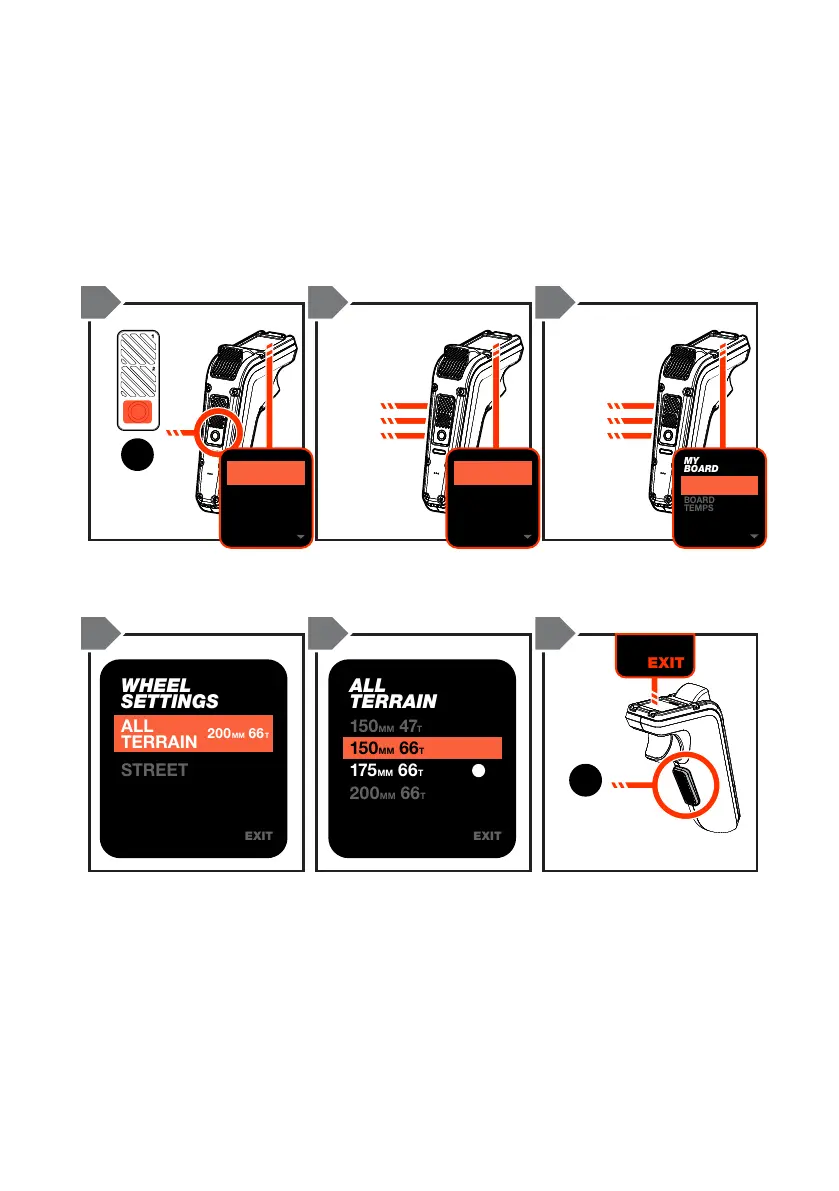 MY BOARD

BOARD TEMPS

WHEEL SETTINGS

ALL TERRAIN 200MM 66T

STREET

EXIT

ALL TERRAIN

150MM 47T

150MM 66T

175MM 66T

200MM 66T

EXIT

EXIT