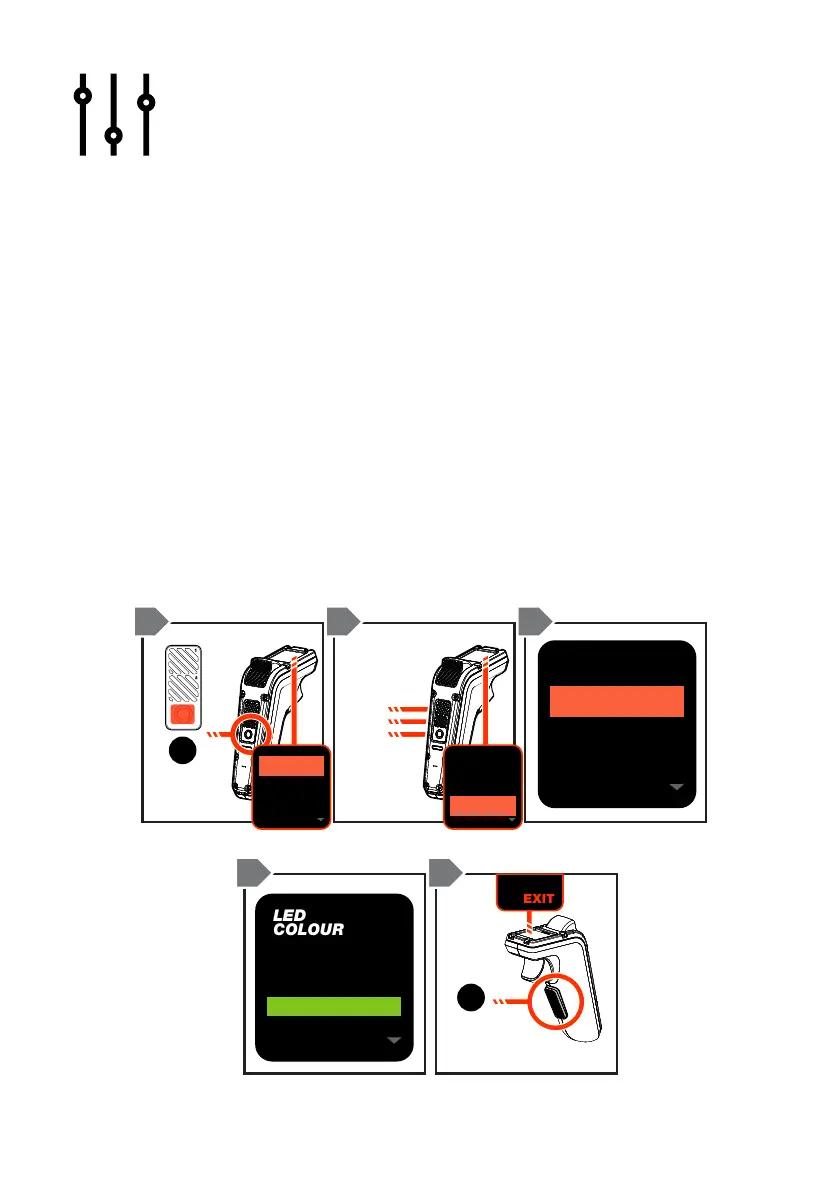 LED COLOUR

EXIT