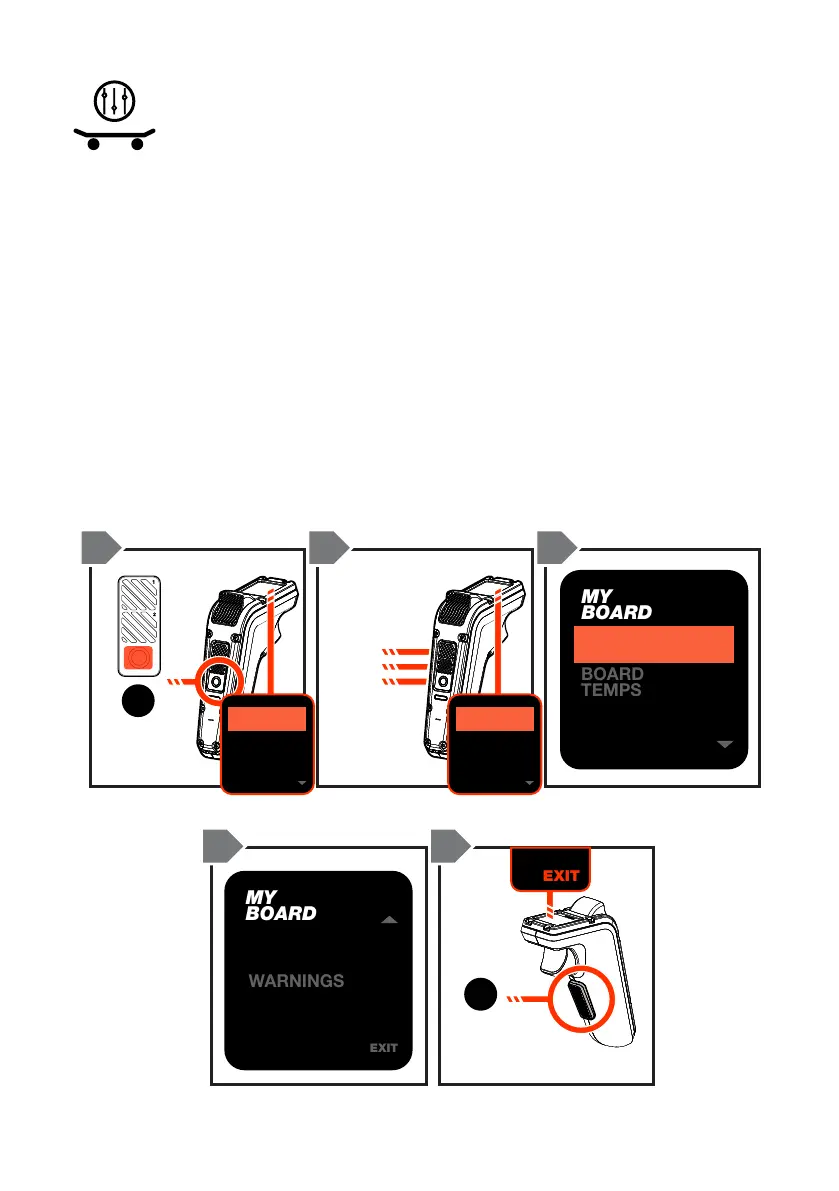 MY BOARD

BOARD TEMPS

MY BOARD

WARNINGS

EXIT

EXIT