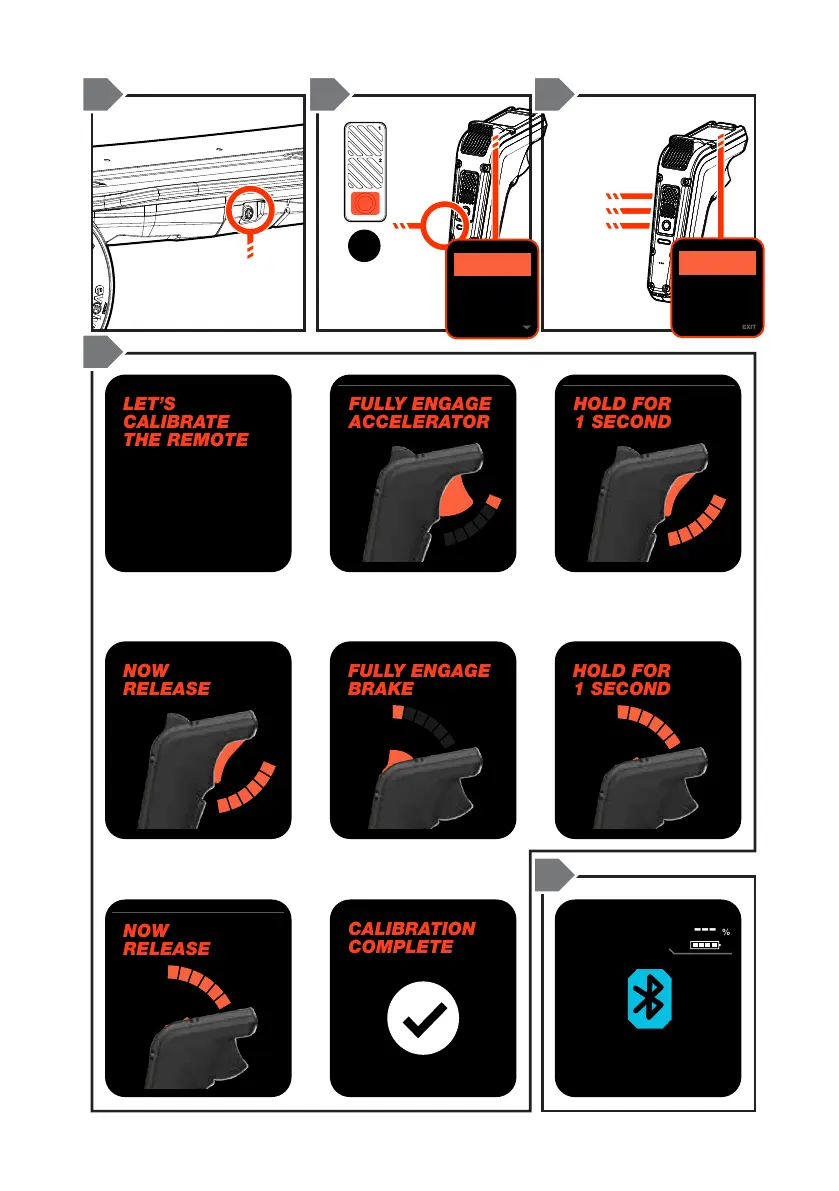 EXIT

LET'S CALIBRATE THE REMOTE

FULLY ENGAGE ACCELERATOR

HOLD FOR 1 SECOND

NOW RELEASE

FULLY ENGAGE BRAKE

HOLD FOR 1 SECOND

NOW RELEASE

CALIBRATION COMPLETE

--- %