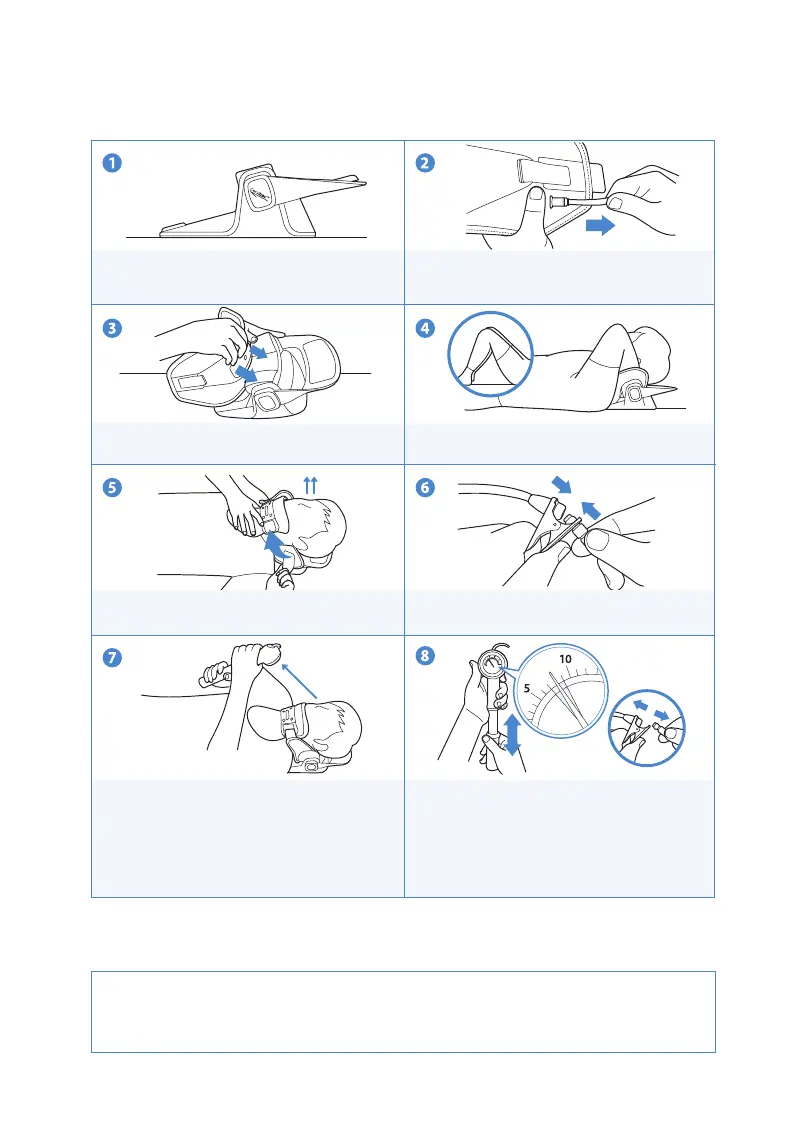 1

2

3

4

5

6

7

8

10

5