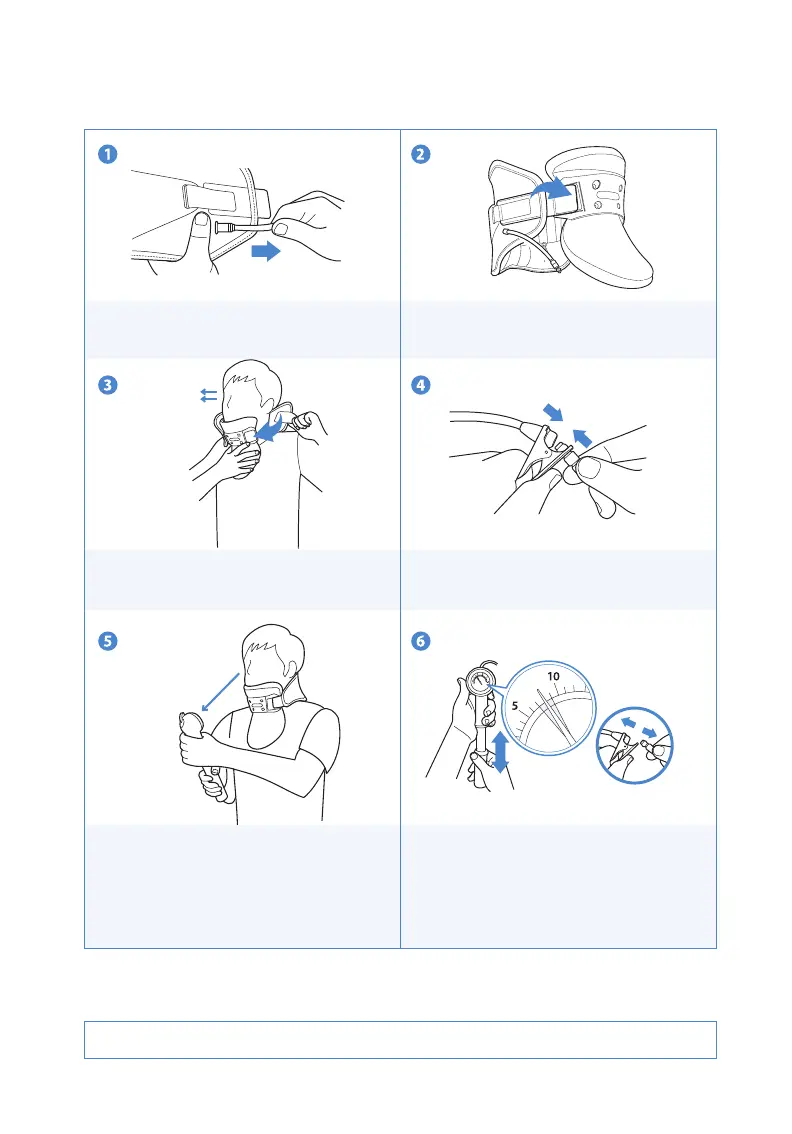 1

2

3

4

5

6

10

5