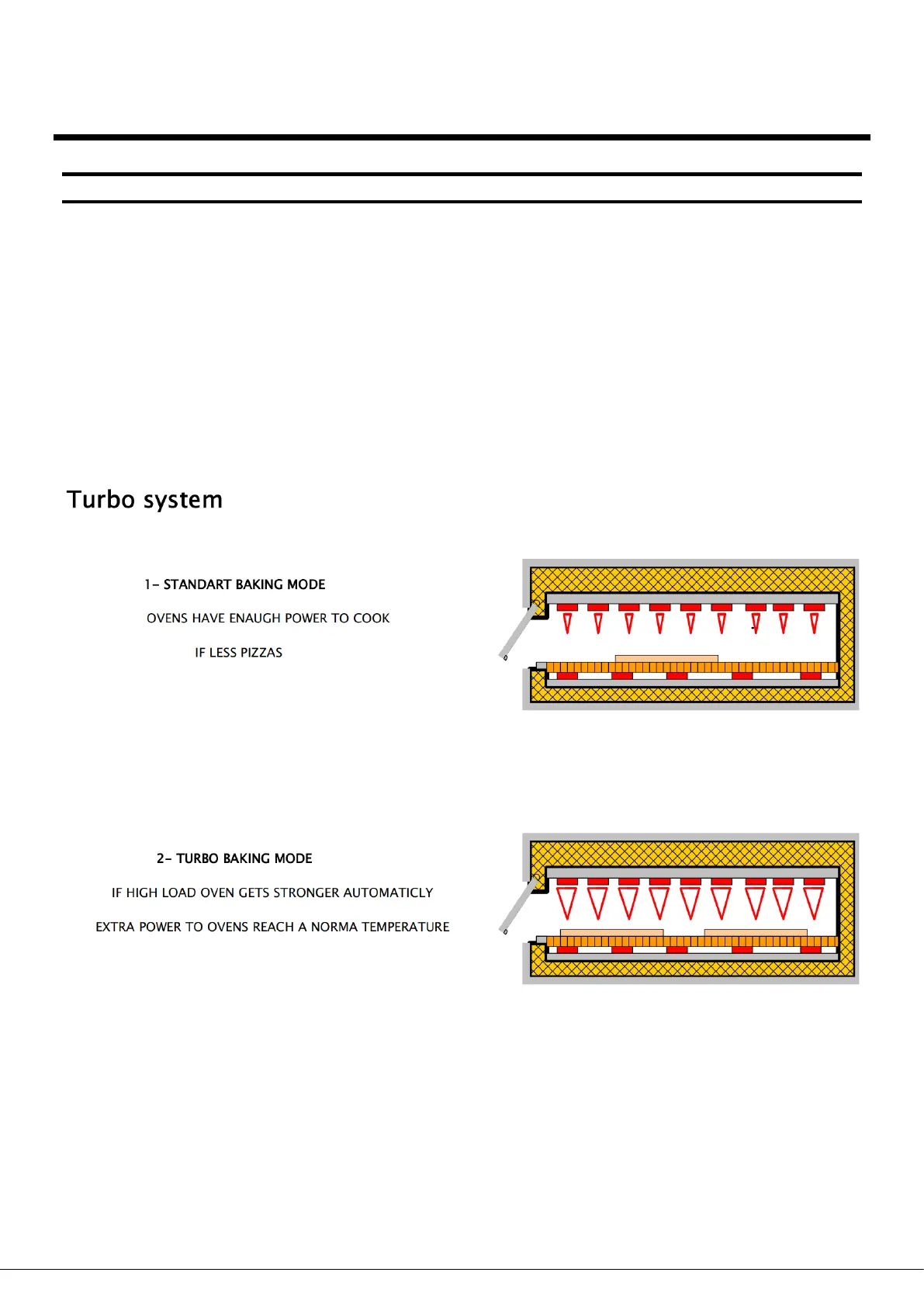 Turbo system

1- STANDART BAKING MODE

OVENS HAVE ENAUGH POWER TO COOK

IF LESS PIZZAS

2- TURBO BAKING MODE

IF HIGH LOAD OVEN GETS STRONGER AUTOMATICLY

EXTRA POWER TO OVENS REACH A NORMA TEMPERATURE