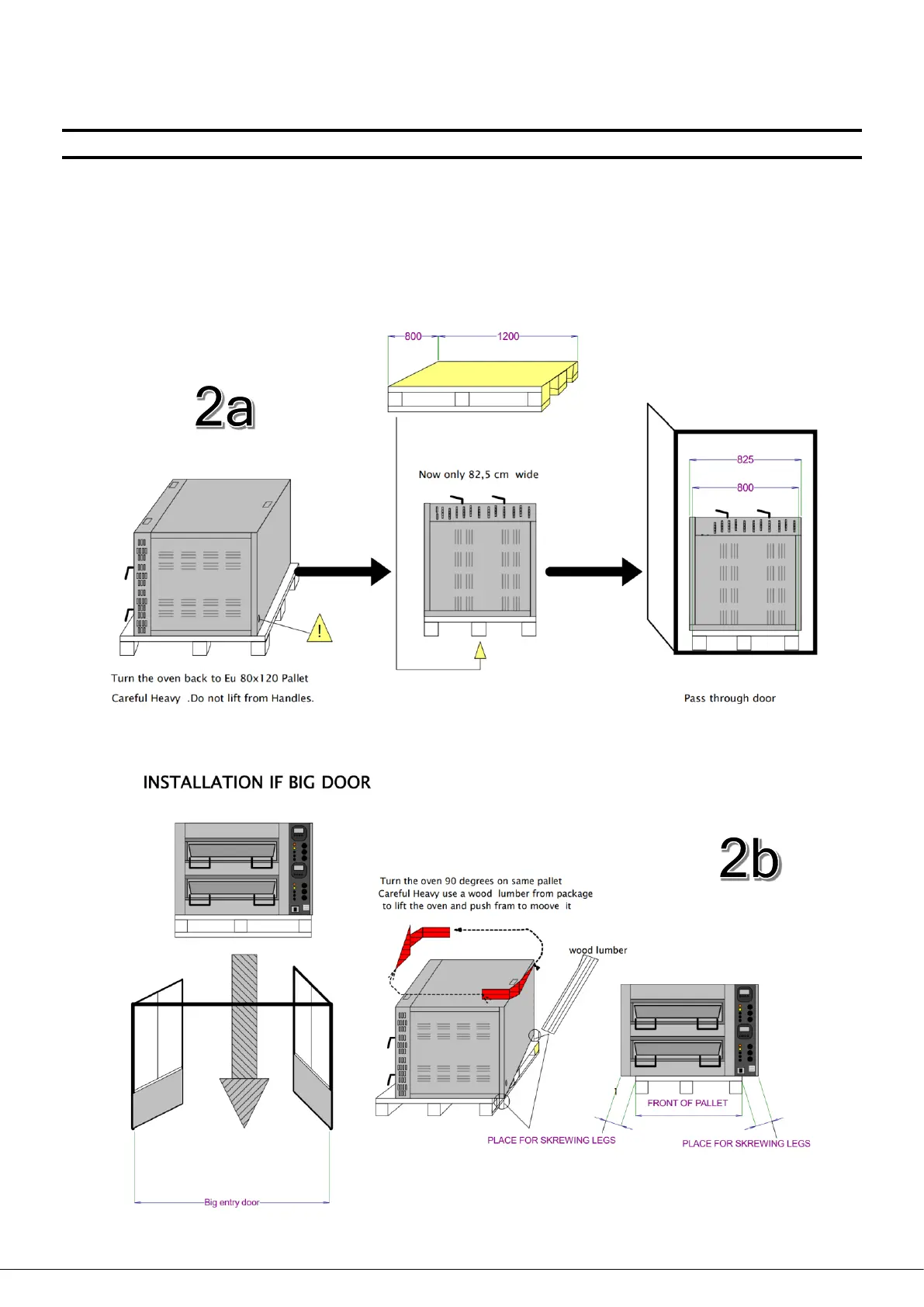 800

1200

2a

Now only 82,5 cm wide

825

800

Turn the oven back to Eu 80x120 Pallet

Careful Heavy .Do not lift from Handles.

Pass through door

INSTALLATION IF BIG DOOR

2b

Turn the oven 90 degrees on same pallet
Careful Heavy use a wood lumber from package
to lift the oven and push fram to moove it

wood lumber

FRONT OF PALLET

PLACE FOR SKREWING LEGS

PLACE FOR SKREWING LEGS

Big entry door