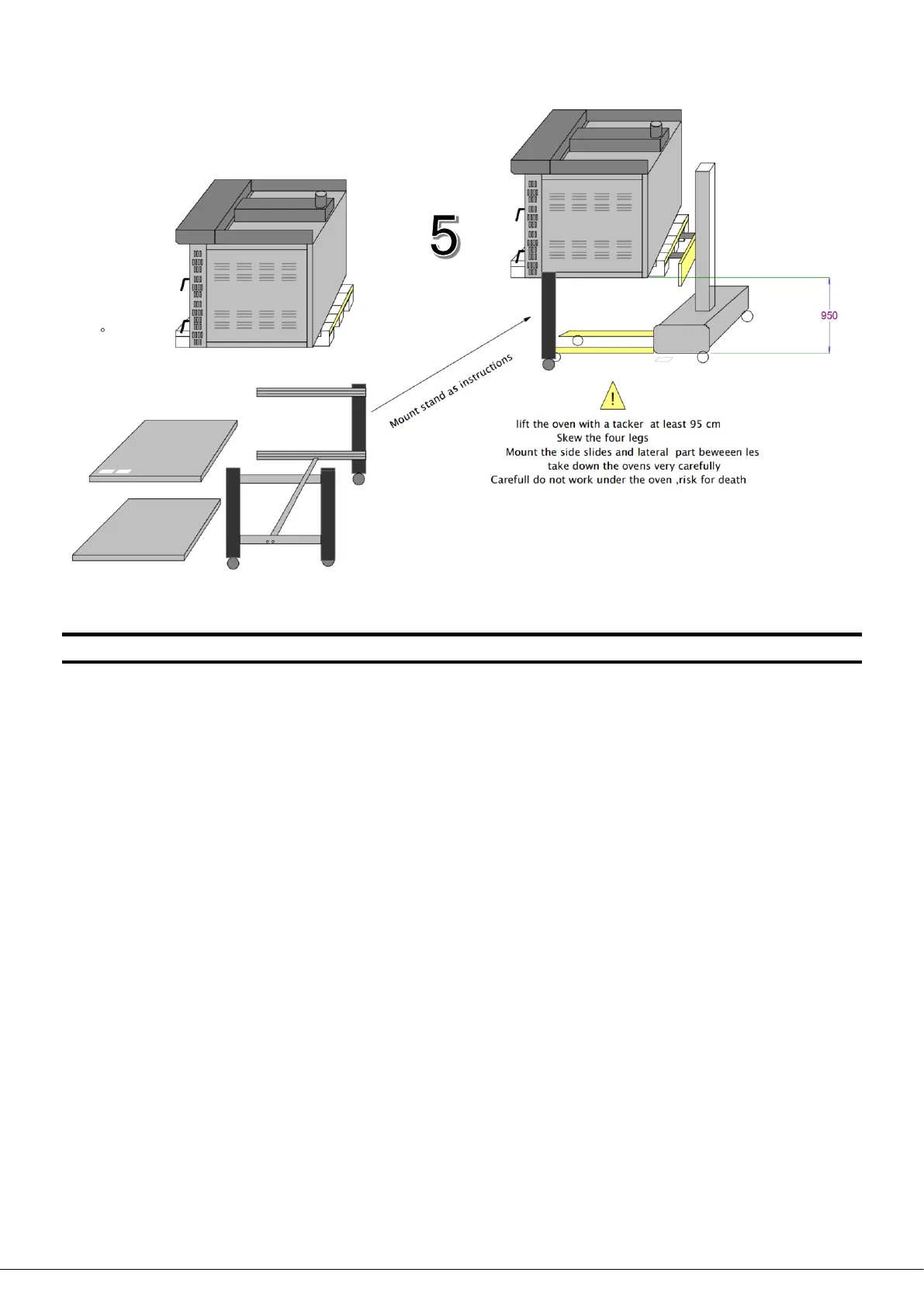 5

950

Mount stand as instructions

!

lift the oven with a tacker at least 95 cm
Skew the four legs
Mount the side slides and lateral part beweeen les
take down the ovens very carefully
Carefull do not work under the oven ,risk for death