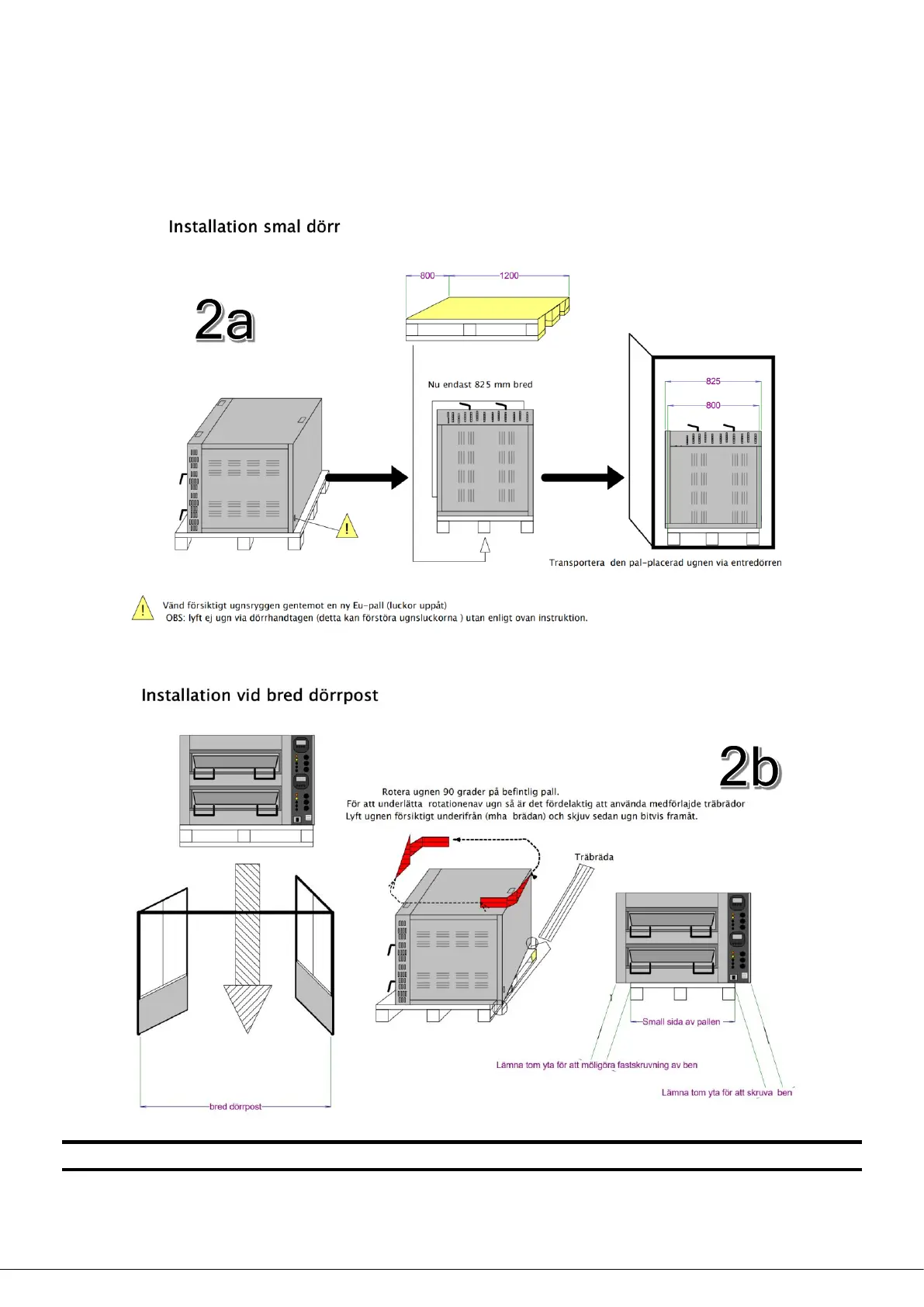 Installation smal dörr

2a

800 1200

Nu endast 825 mm bred

825

800

Transportera den pal-placerad ugnen via entredörren

Vänd försiktigt ugnsryggen gentemot en ny Eu-pall (luckor uppåt)
OBS: lyft ej ugn via dörrhandtagen (detta kan förstöra ugnsluckorna ) utan enligt ovan instruktion.

Installation vid bred dörrpost

2b

Rotera ugnen 90 grader på befintlig pall.
För att underlätta rotationenav ugn så är det fördelaktig att använda medförlajde träbrädor
Lyft ugnen försiktigt underifrån (mha brädan) och skjuv sedan ugn bitvis framåt.

Träbräda

Small sida av pallen

Lämna tom yta för att möligöra fastskruvning av ben

Lämna tom yta för att skruva ben

bred dörrpost