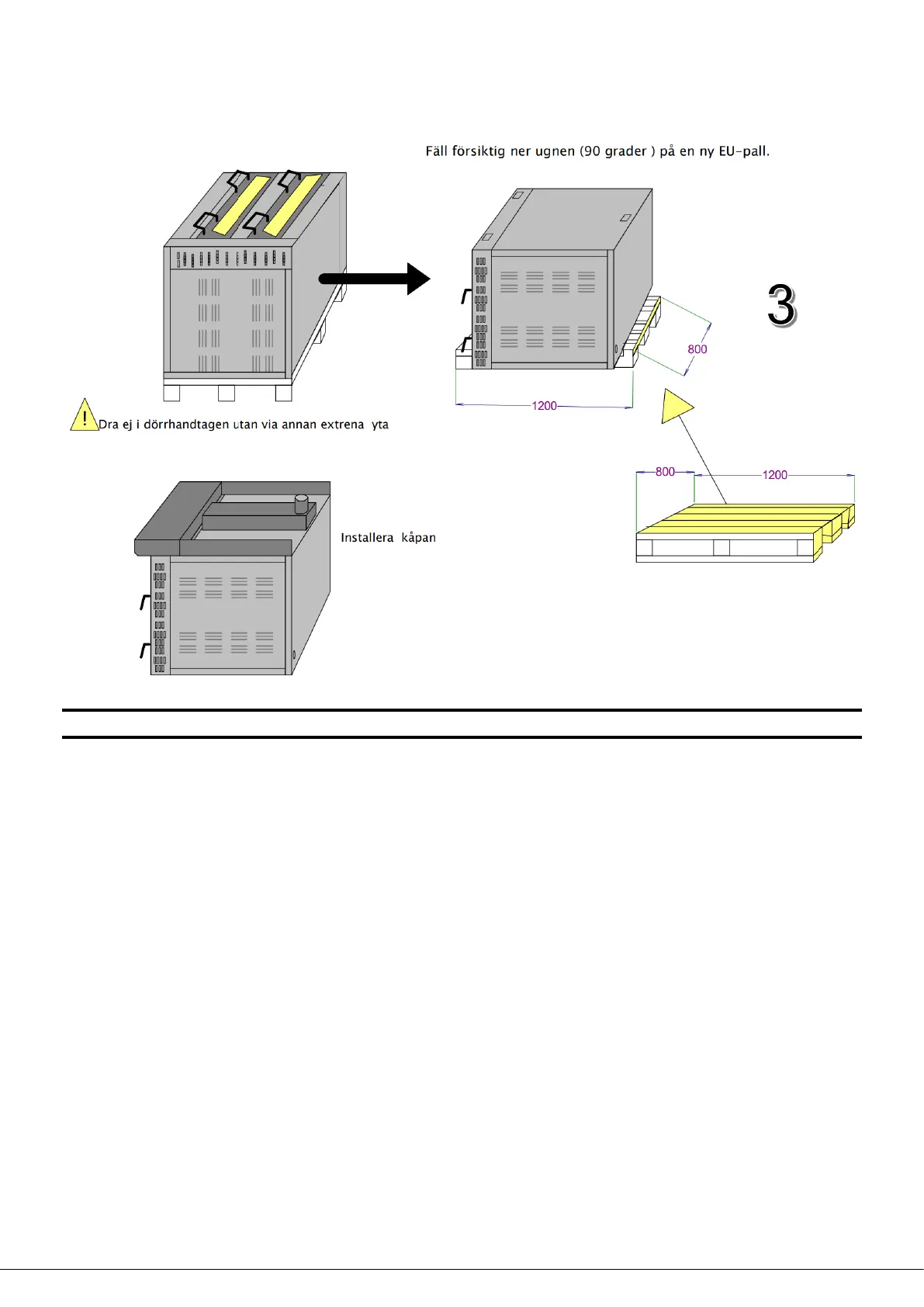 Fäll försiktig ner ugnen (90 grader ) på en ny EU-pall.

3

800

1200

!

Dra ej i dörrhandtagen utan via annan extrena yta

800

1200

Installera kåpan