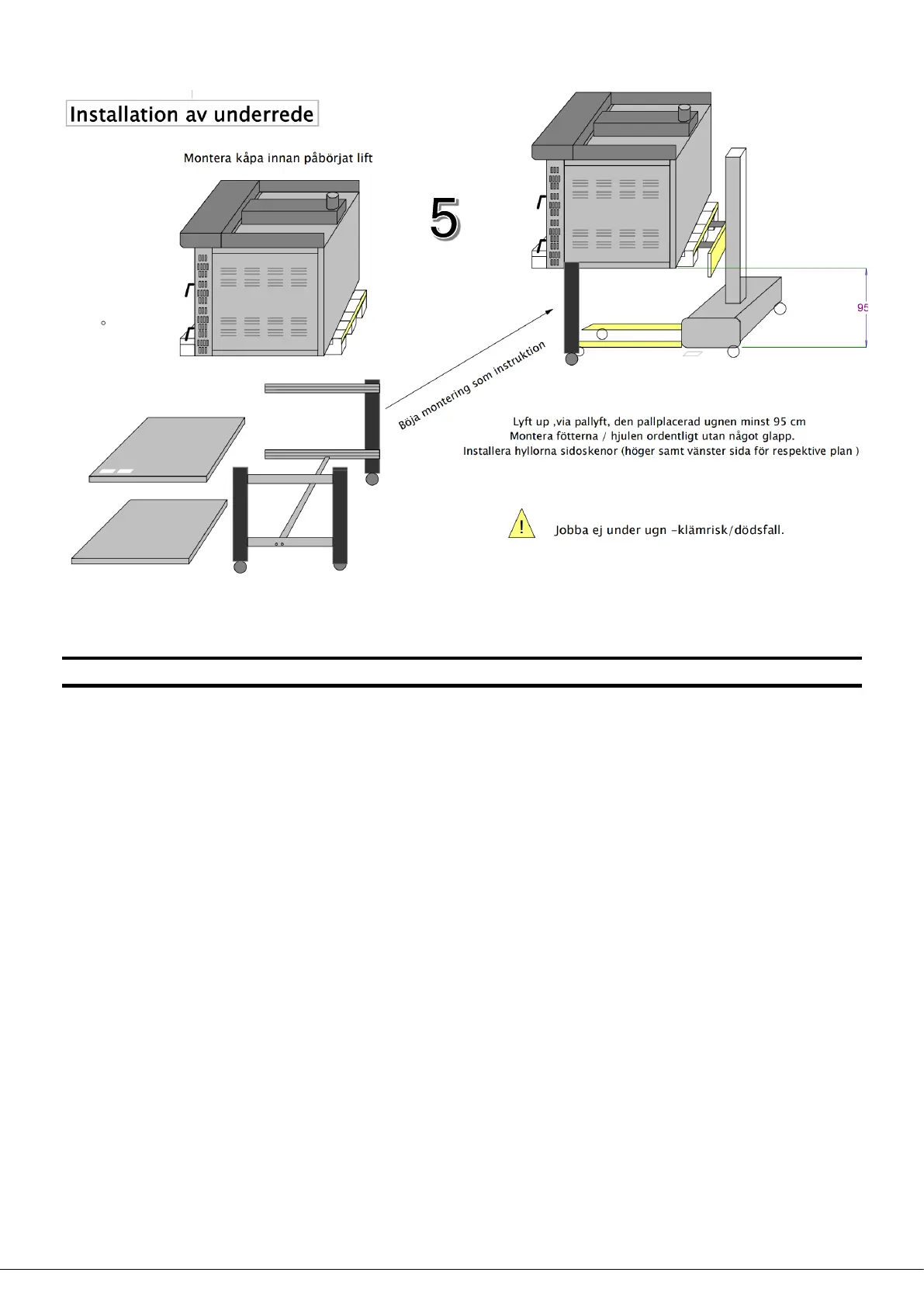 Installation av underrede

Montera kåpa innan påbörjat lift

5

95

Böja montering som instruktion

Lyft up ,via pallyft, den pallplacerad ugnen minst 95 cm
Montera fötterna / hjulen ordentligt utan något glapp.
Installera hyllorna sidoskenor (höger samt vänster sida för respektive plan )

!

Jobba ej under ugn -klämrisk/dödsfall.