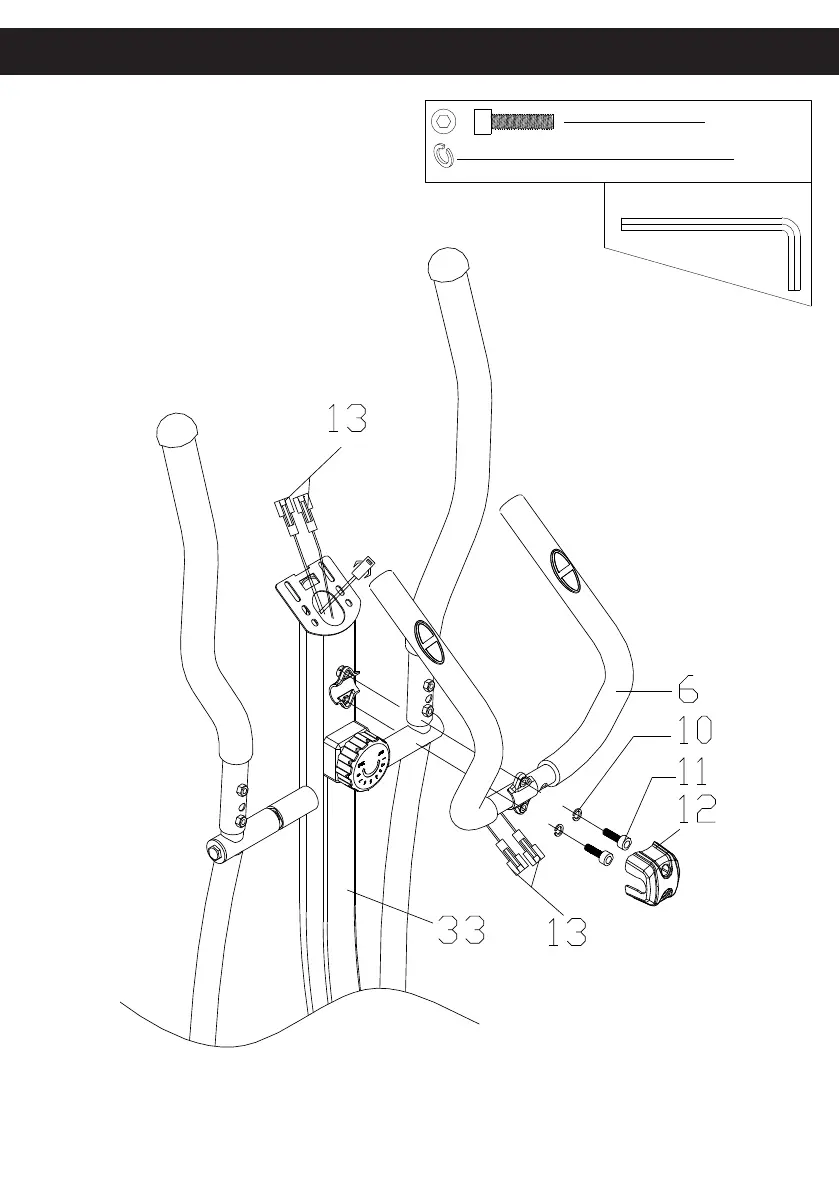 13

6

10

11

12

33

13