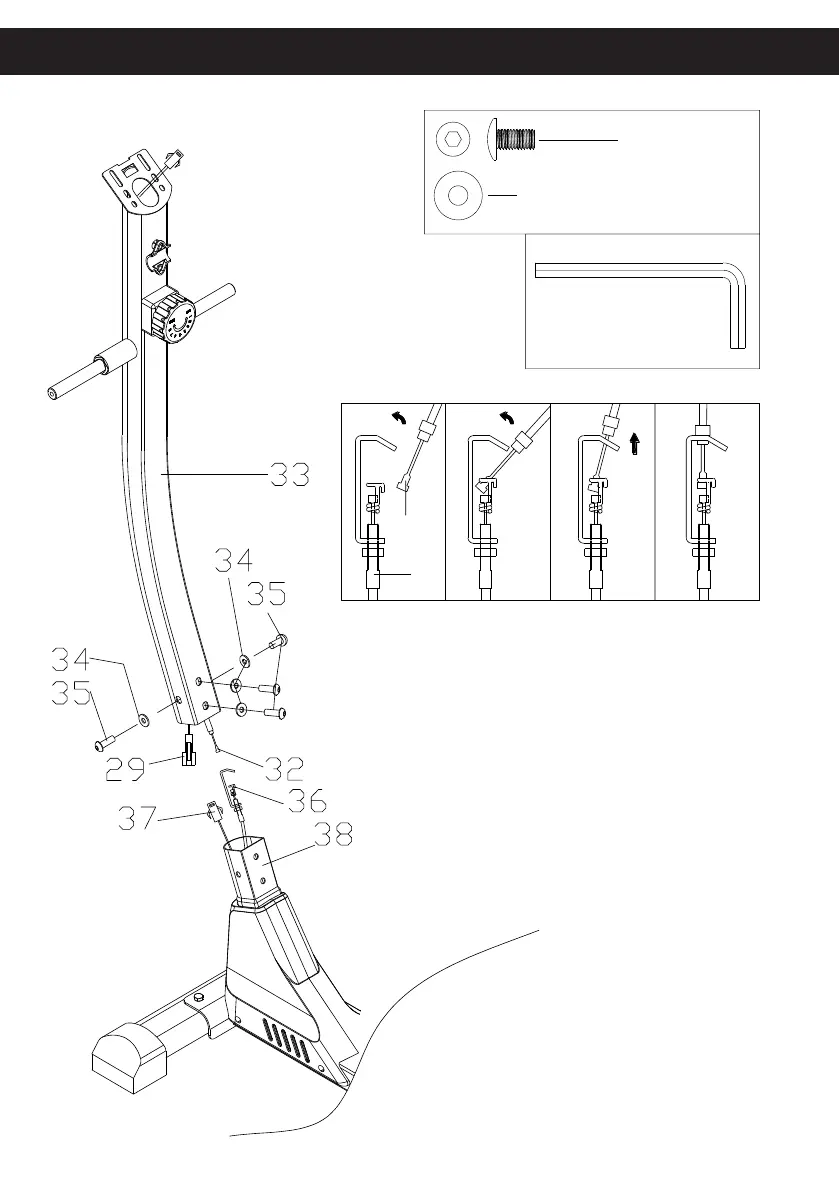 33

34

35

34

35

29

32

36

37

38