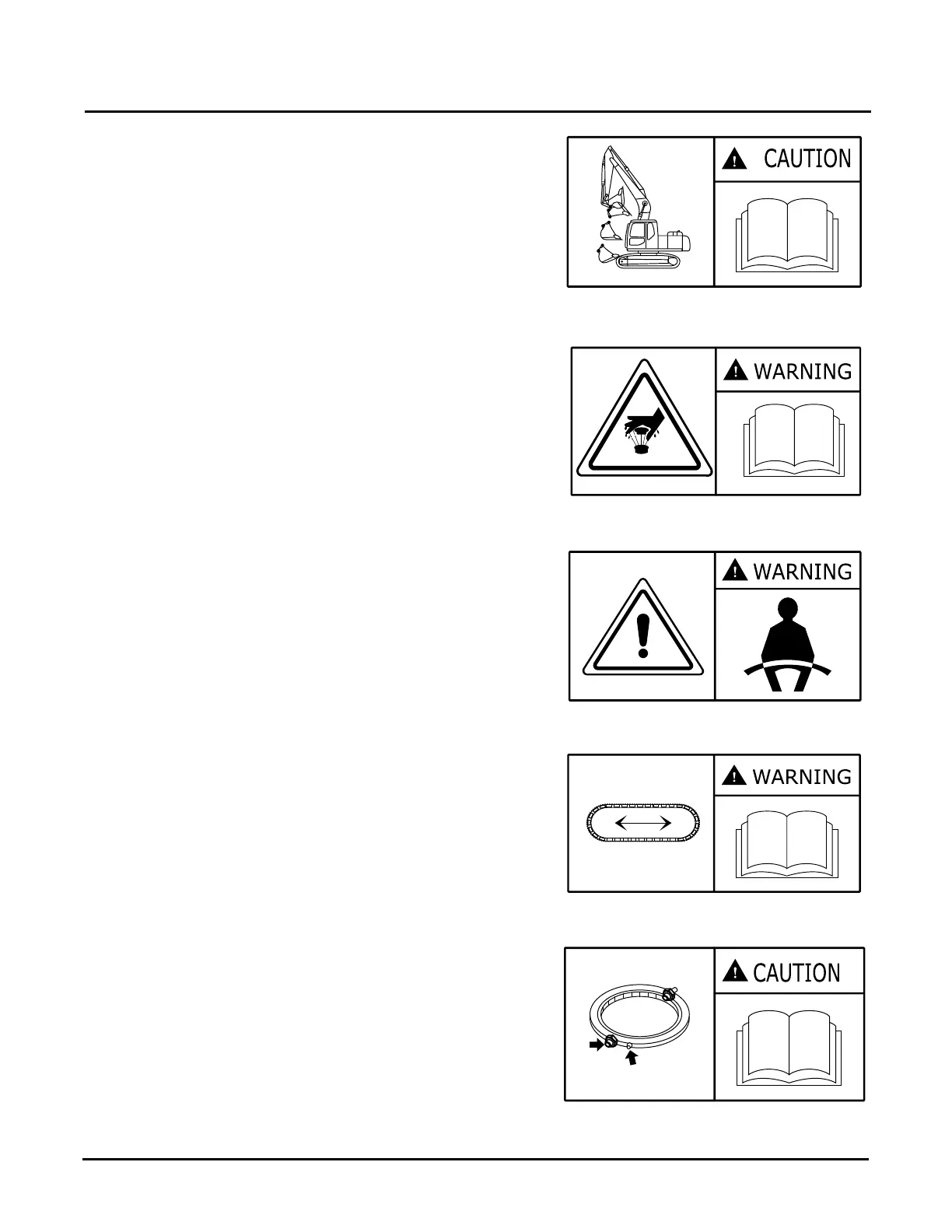 CAUTION

WARNING

WARNING

WARNING

CAUTION