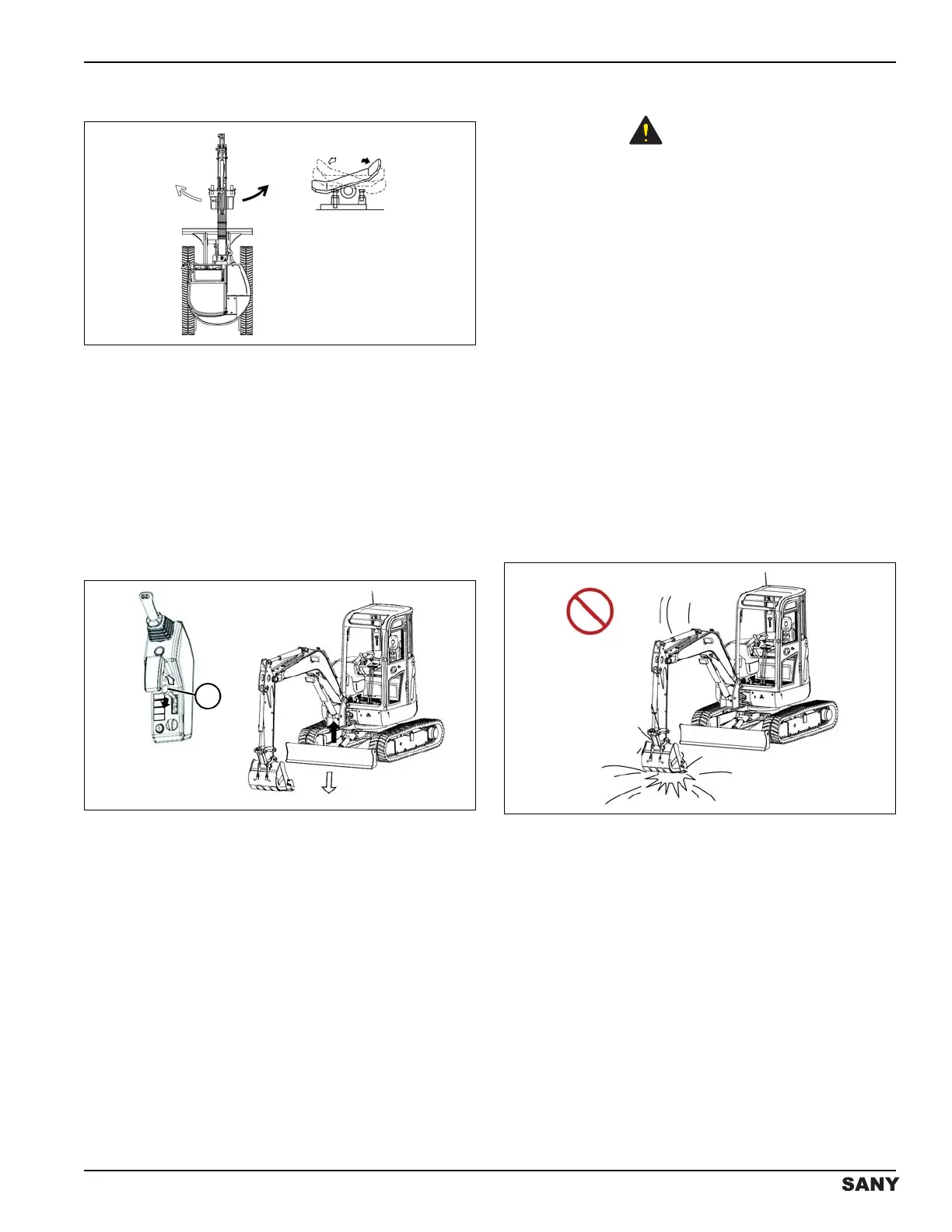 SANY