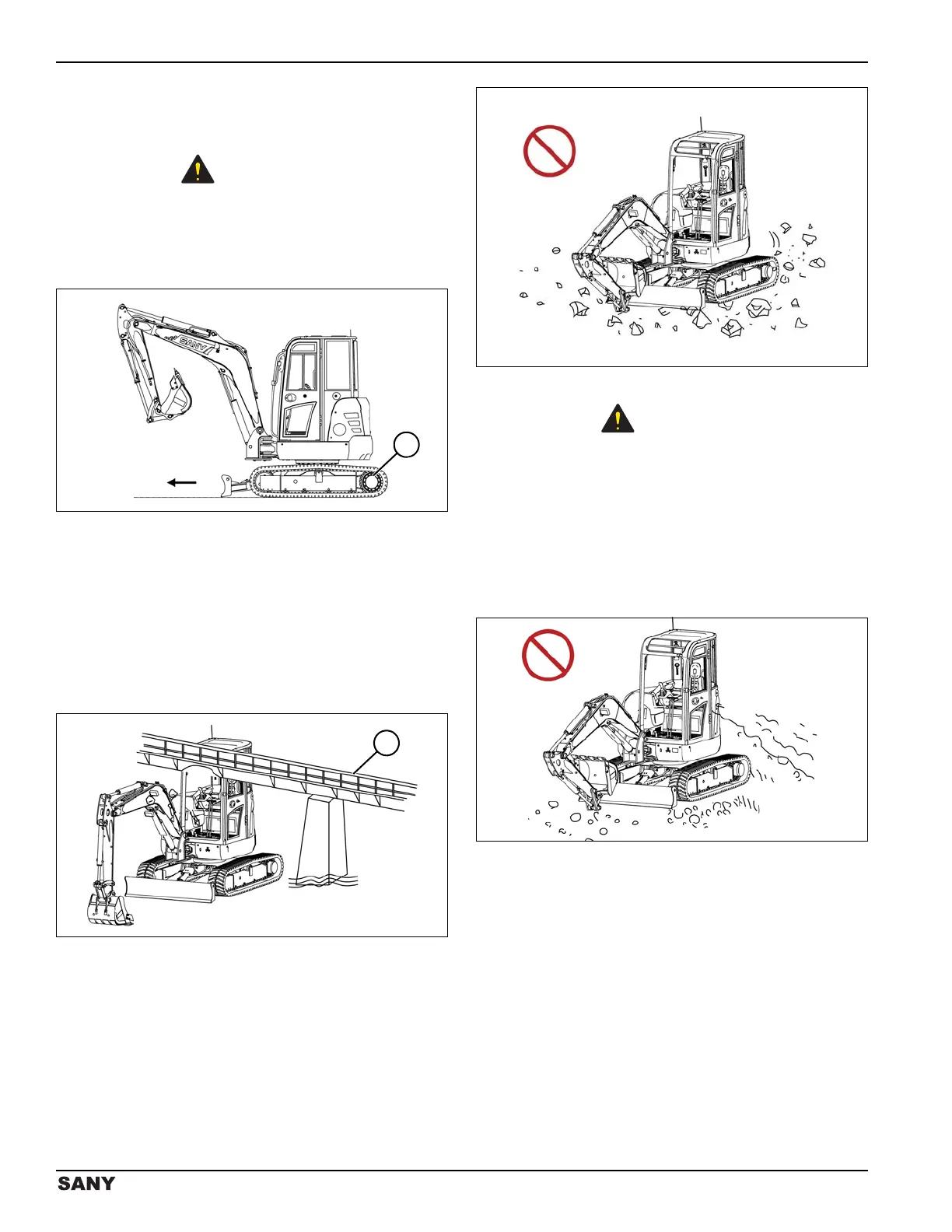 SANY

SANY