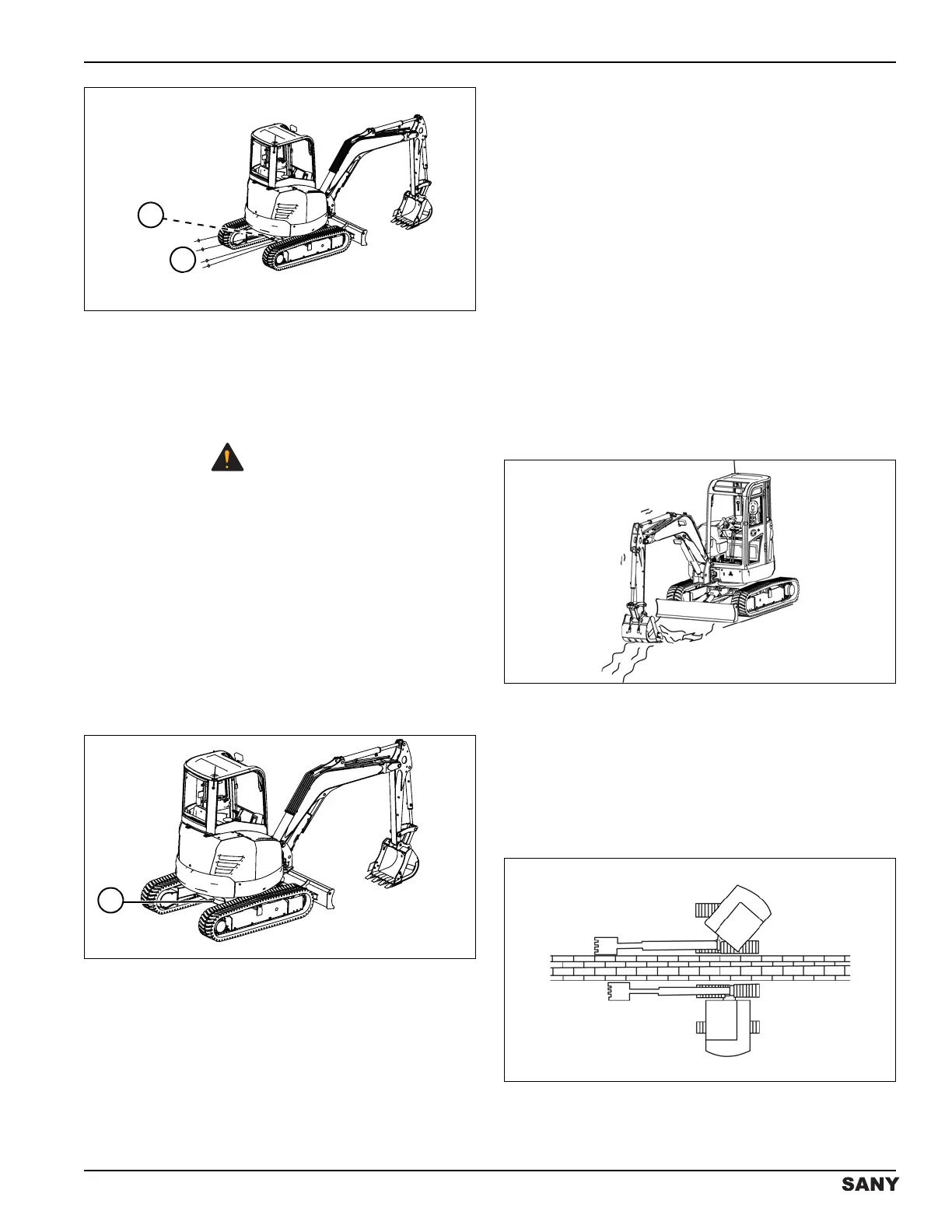 SANY