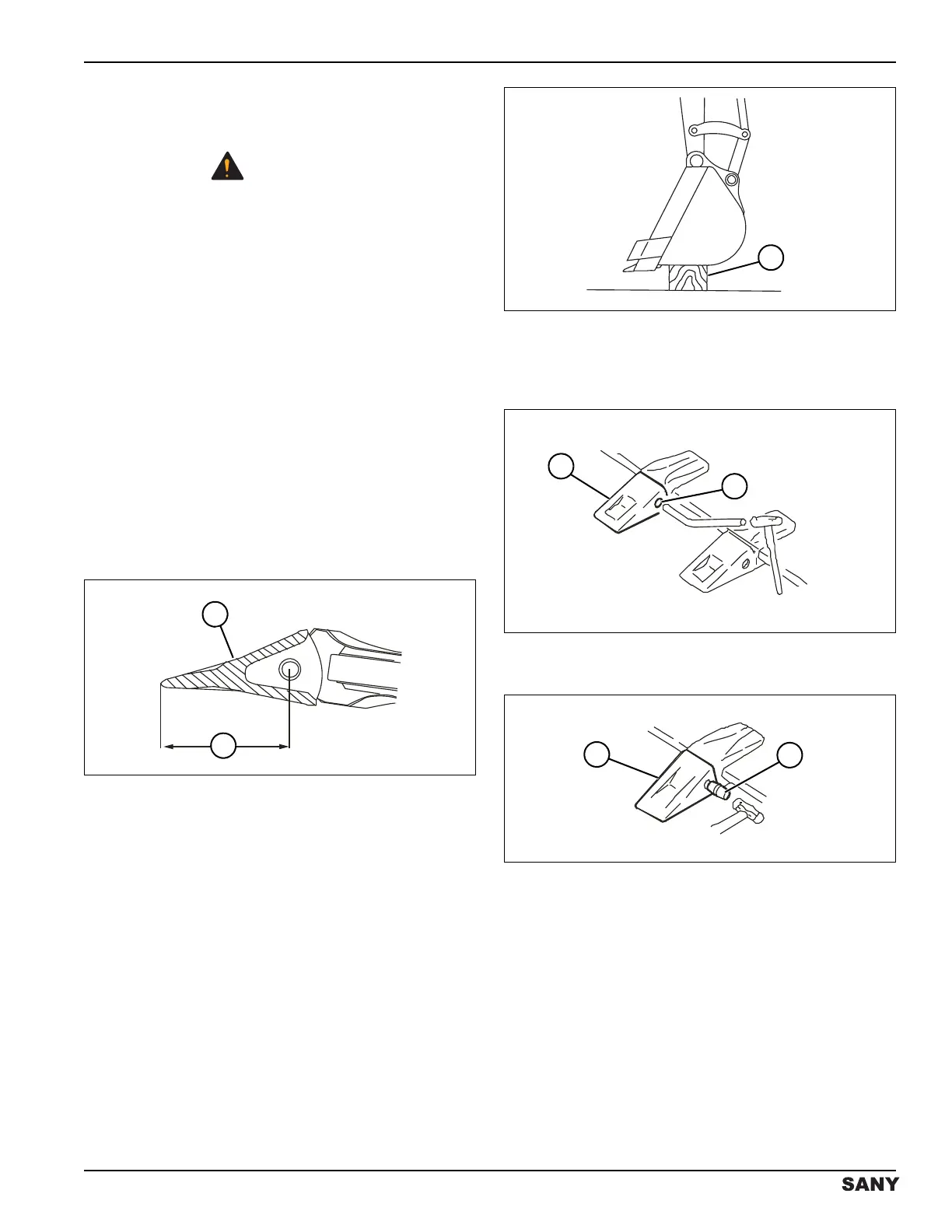 SANY