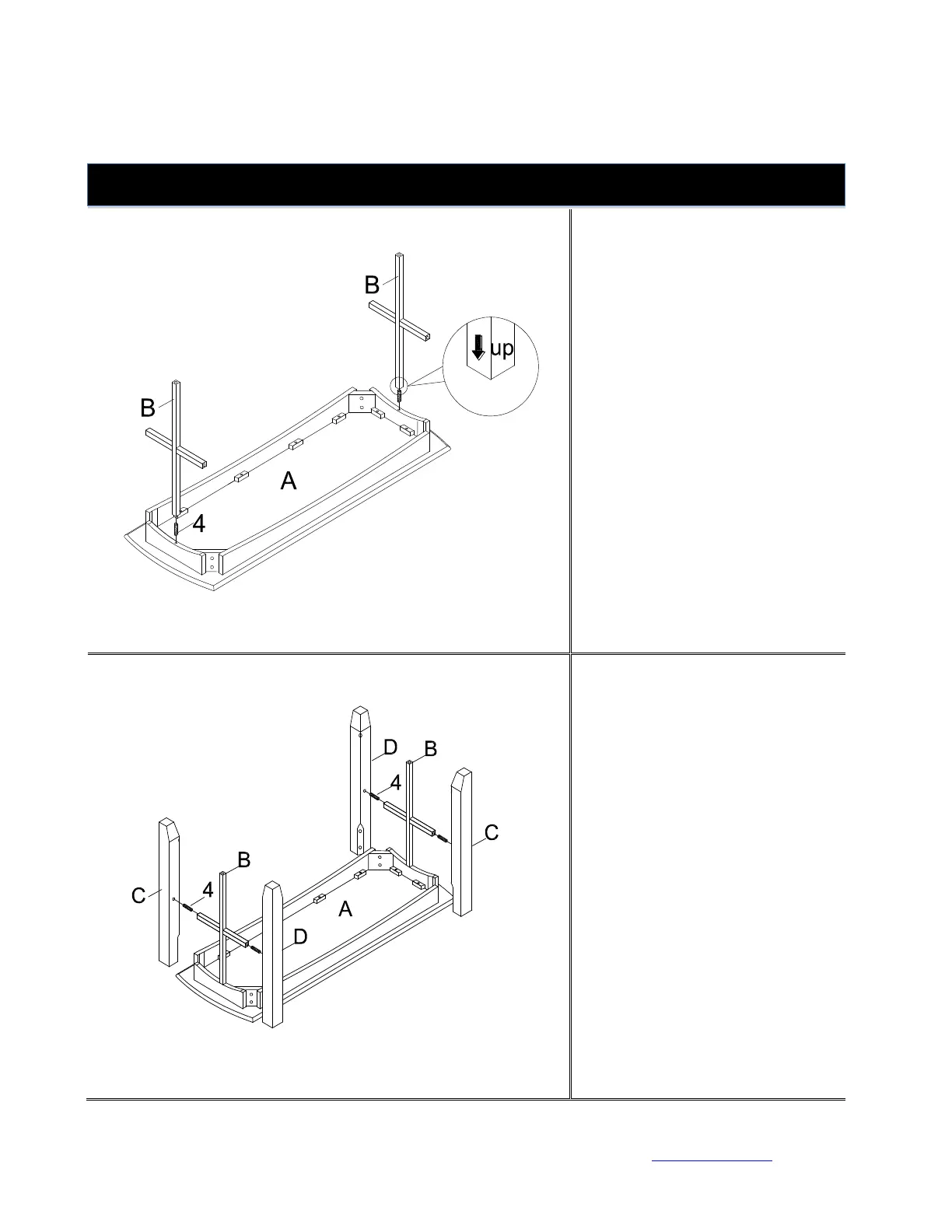 B

up

B

A

4

D

B

4

C

B

C

4

A

D