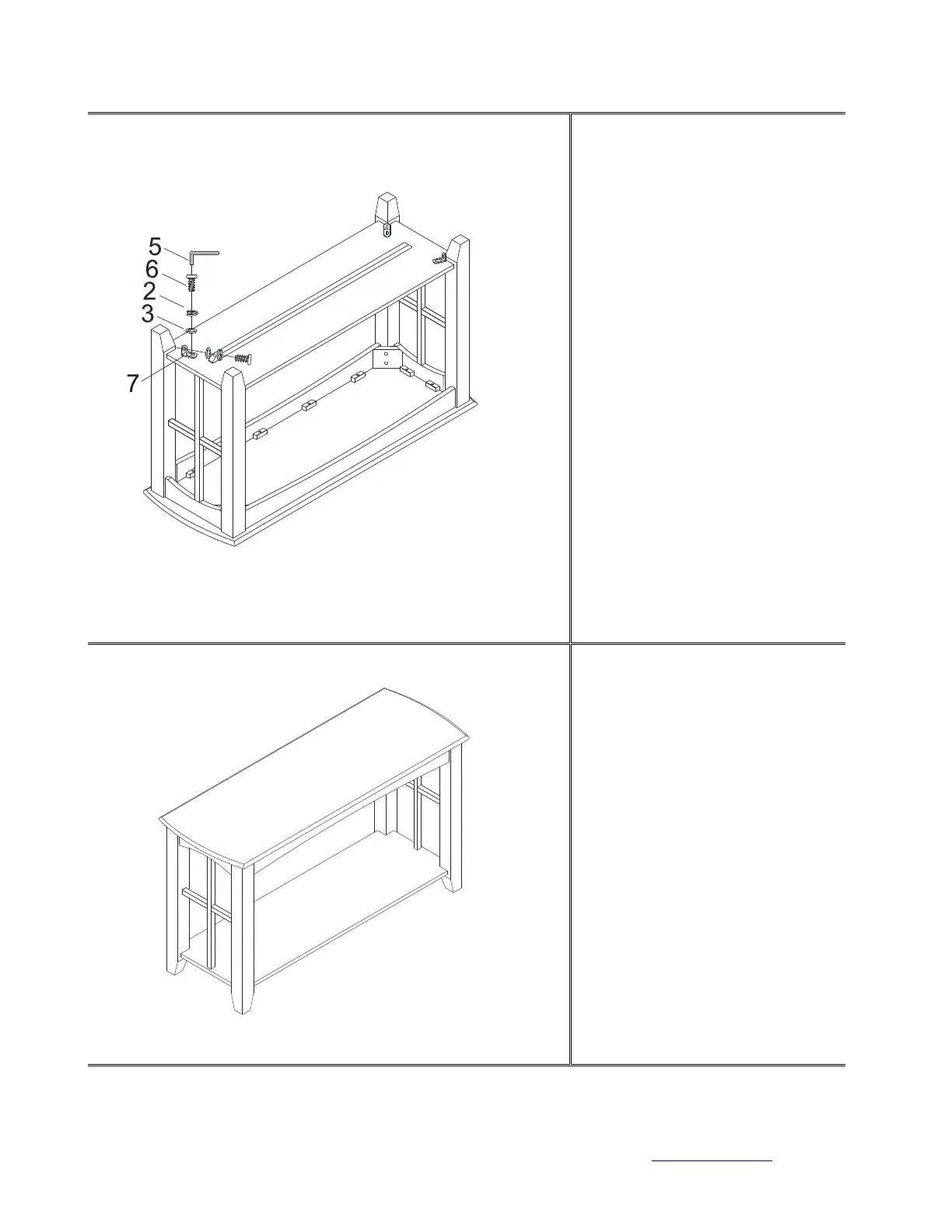 5
6
2
3
7