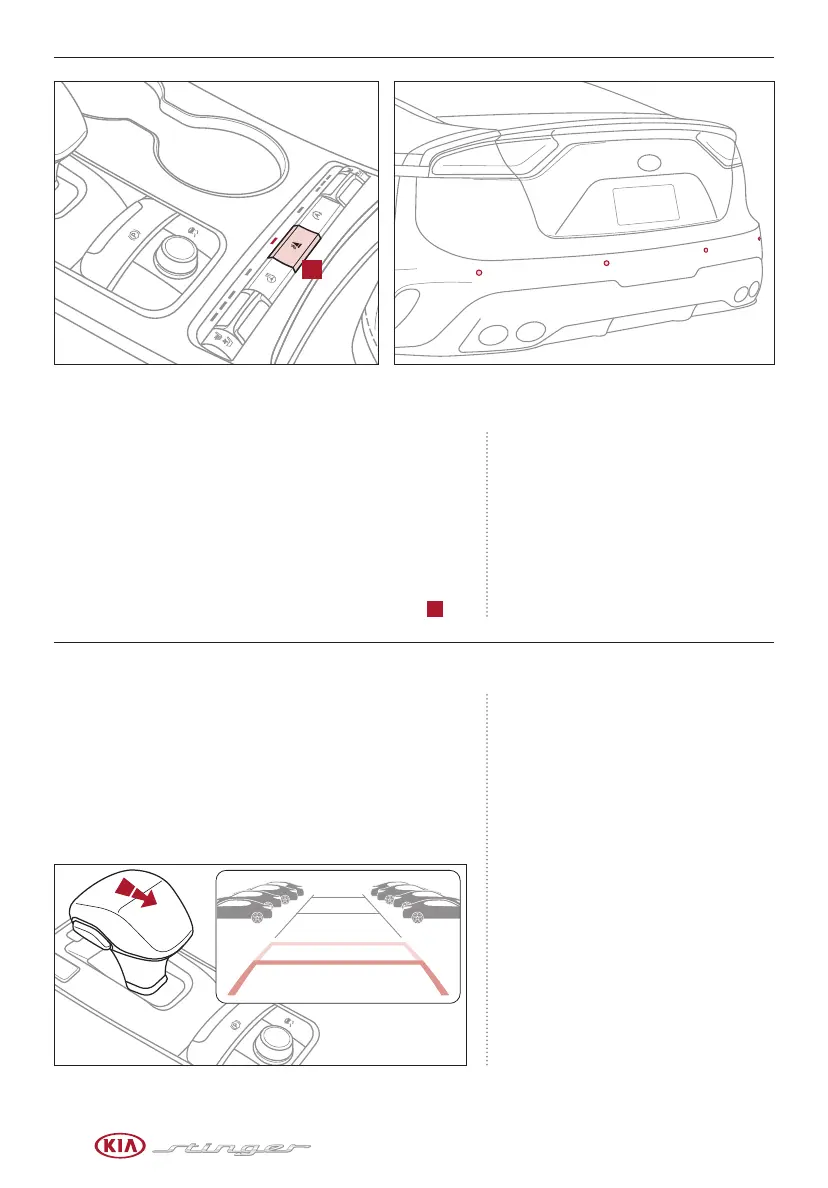 KIA stinger