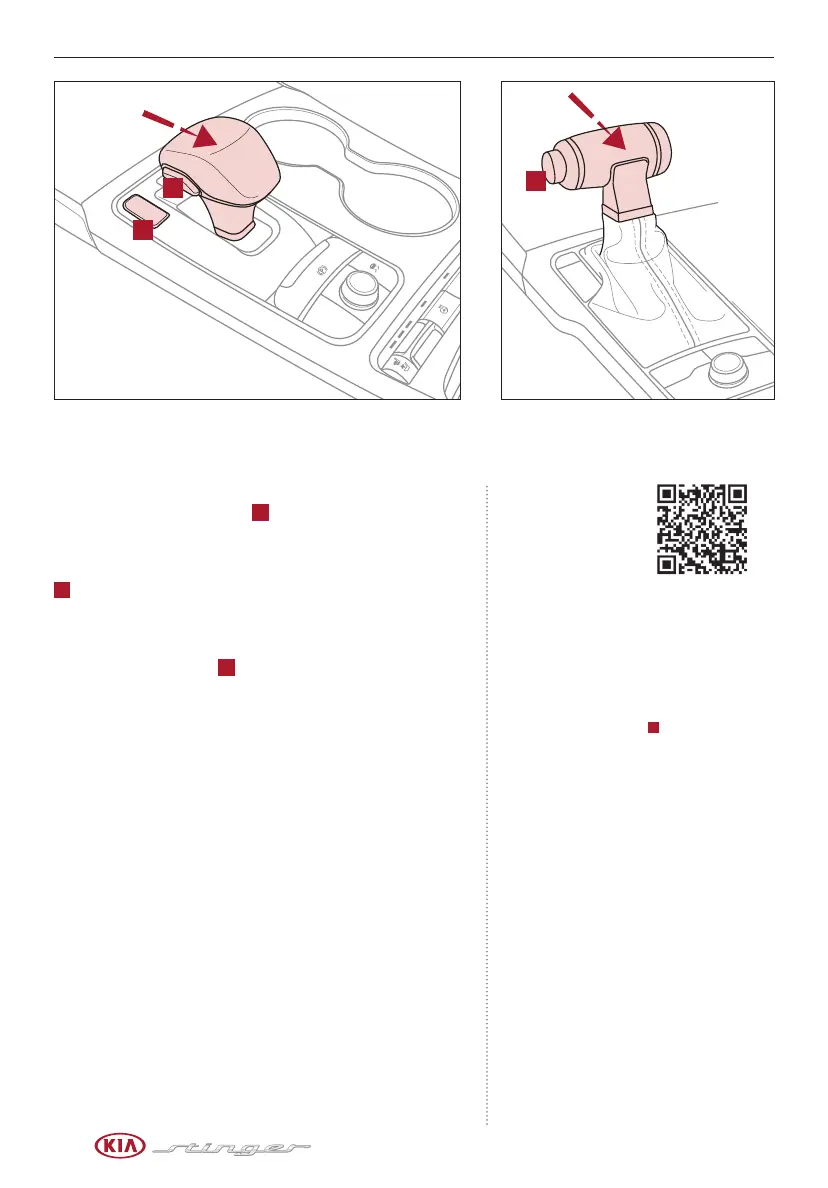 KIA stinger