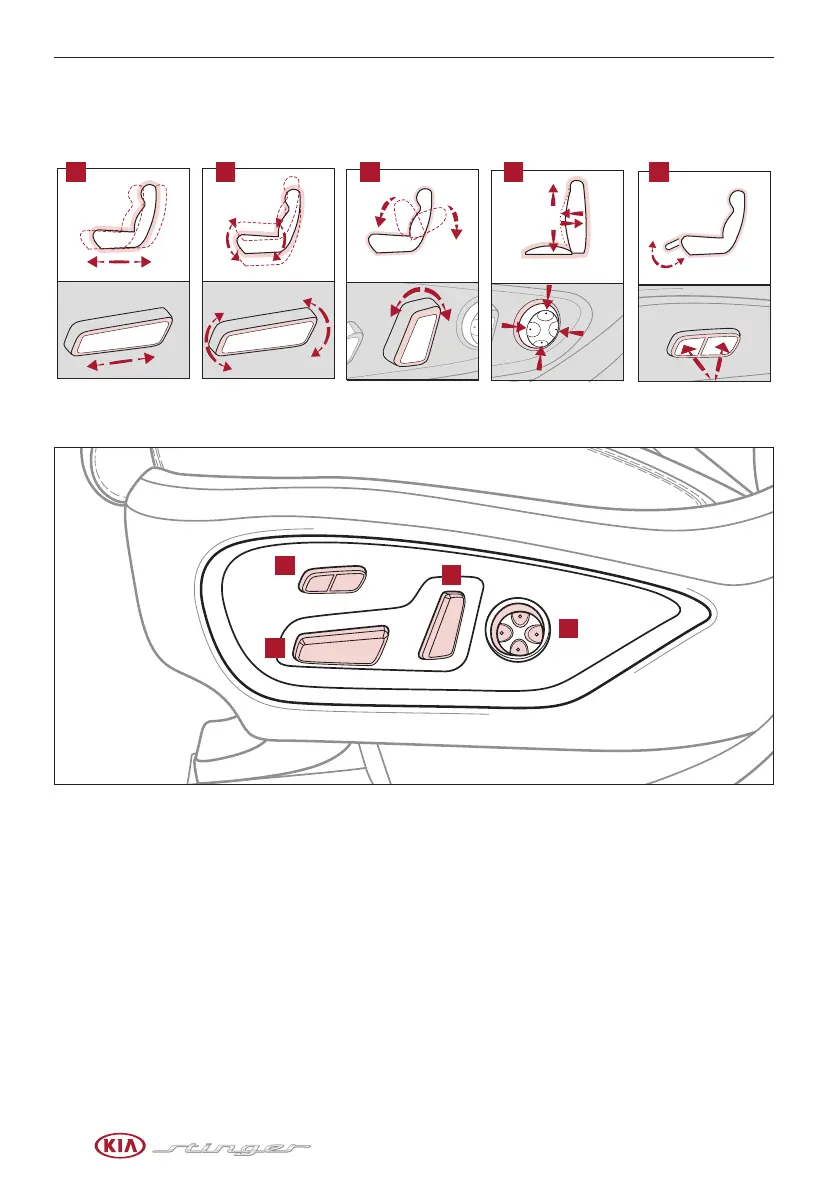 KIA stinger