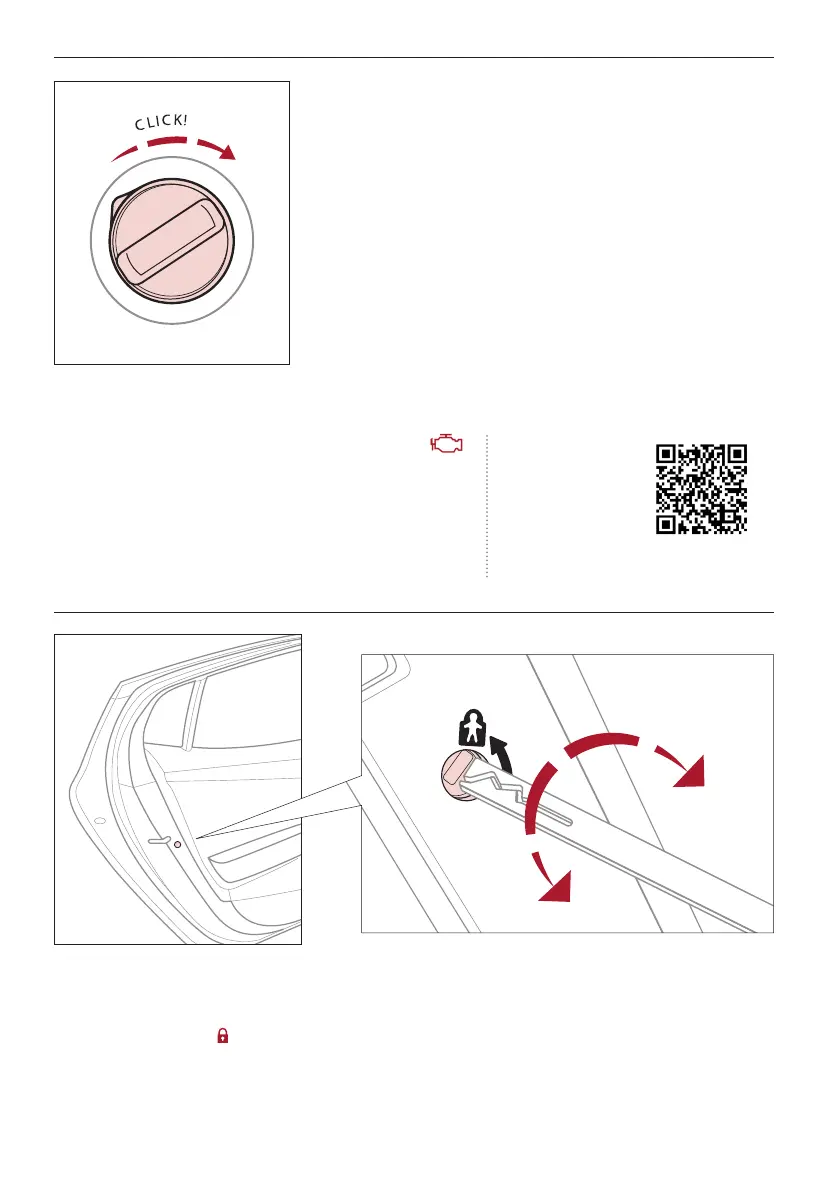 CLICK!