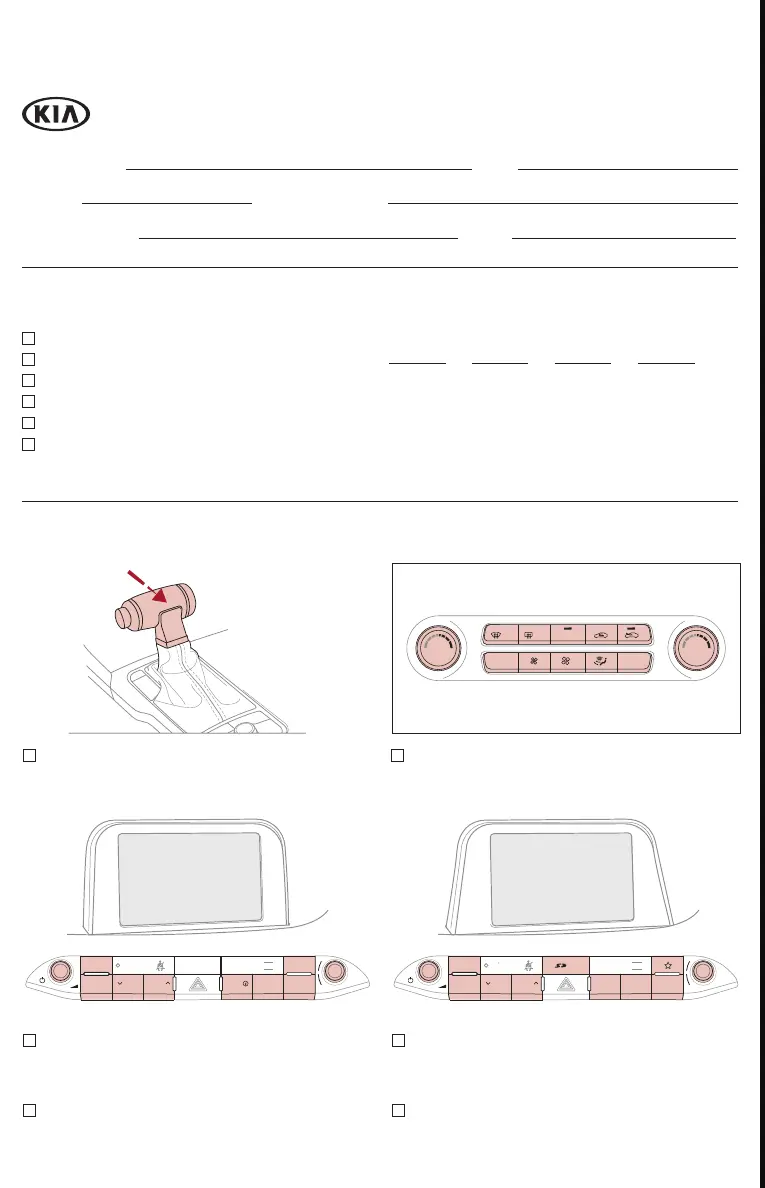 KIA