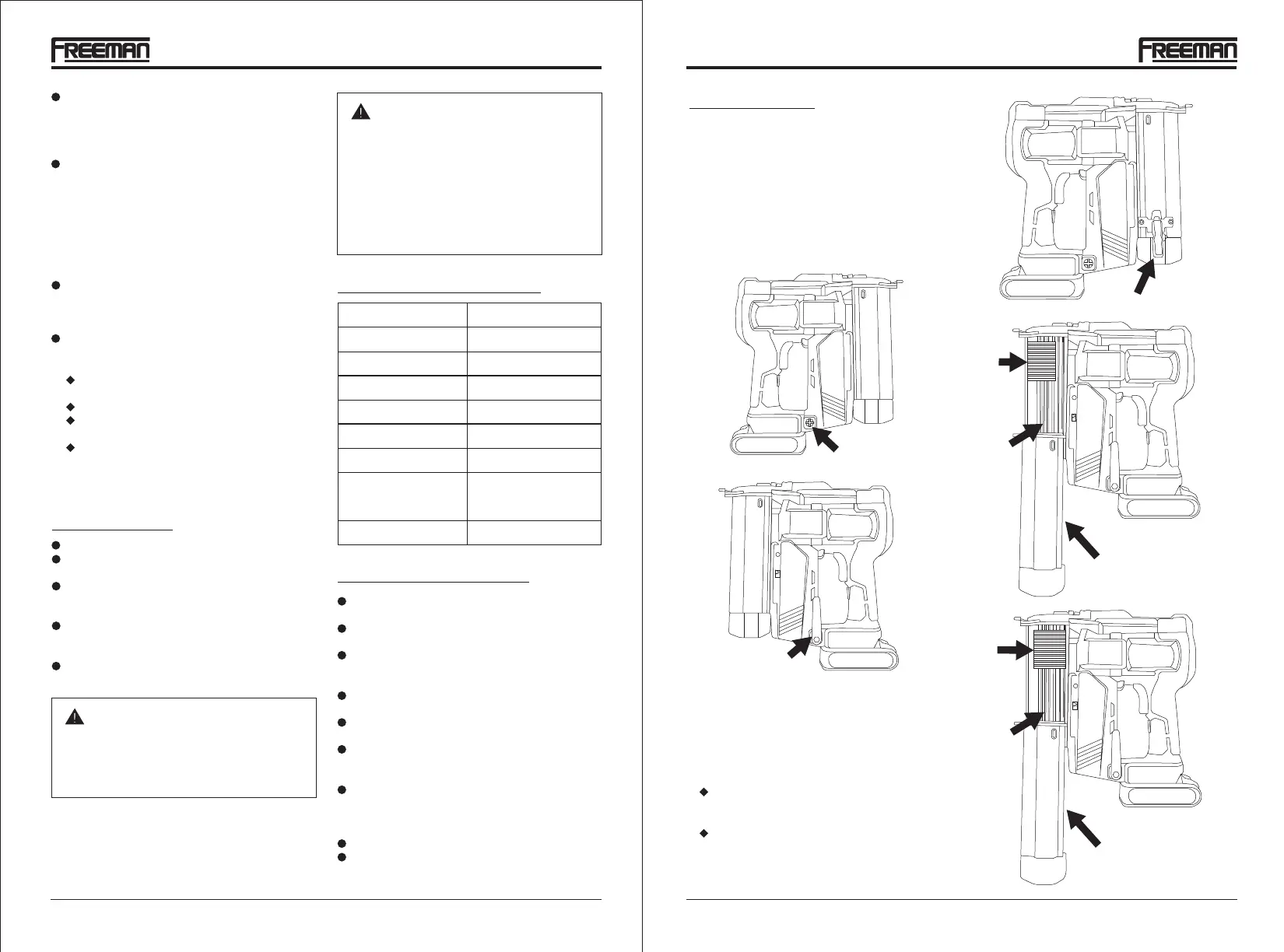 FREEMAN

FREEMAN