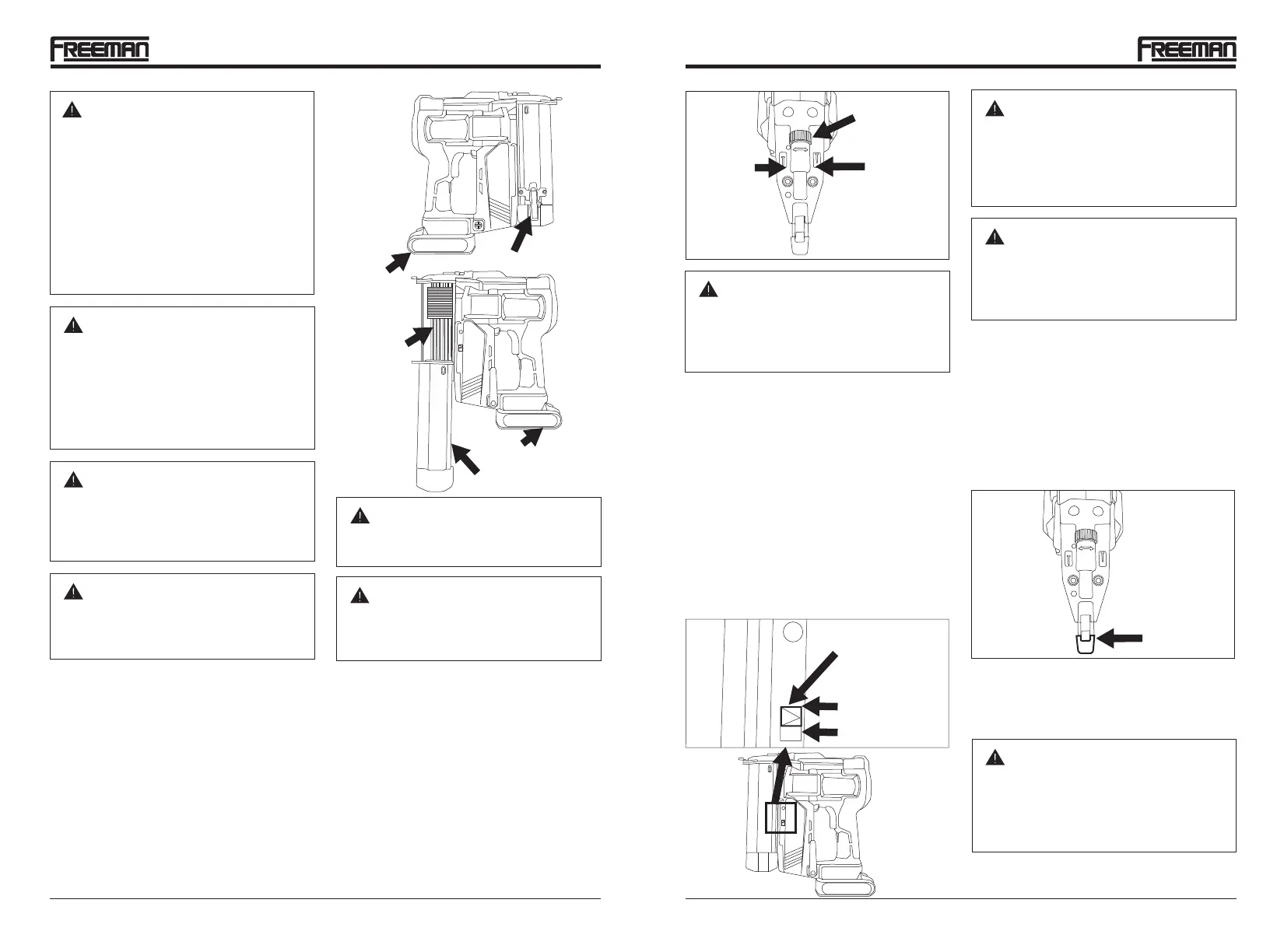 FREEMAN

FREEMAN