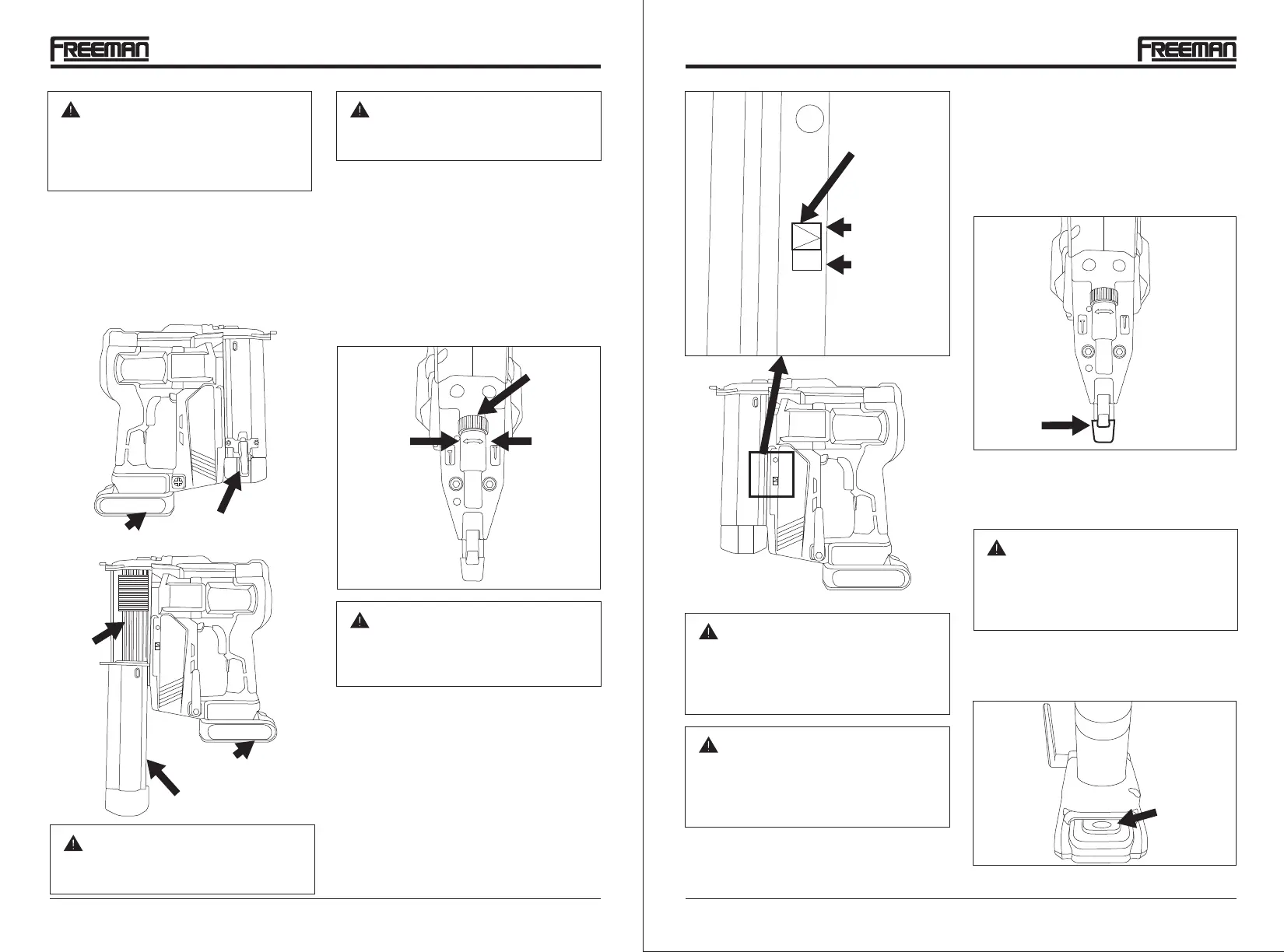 FREEMAN

FREEMAN