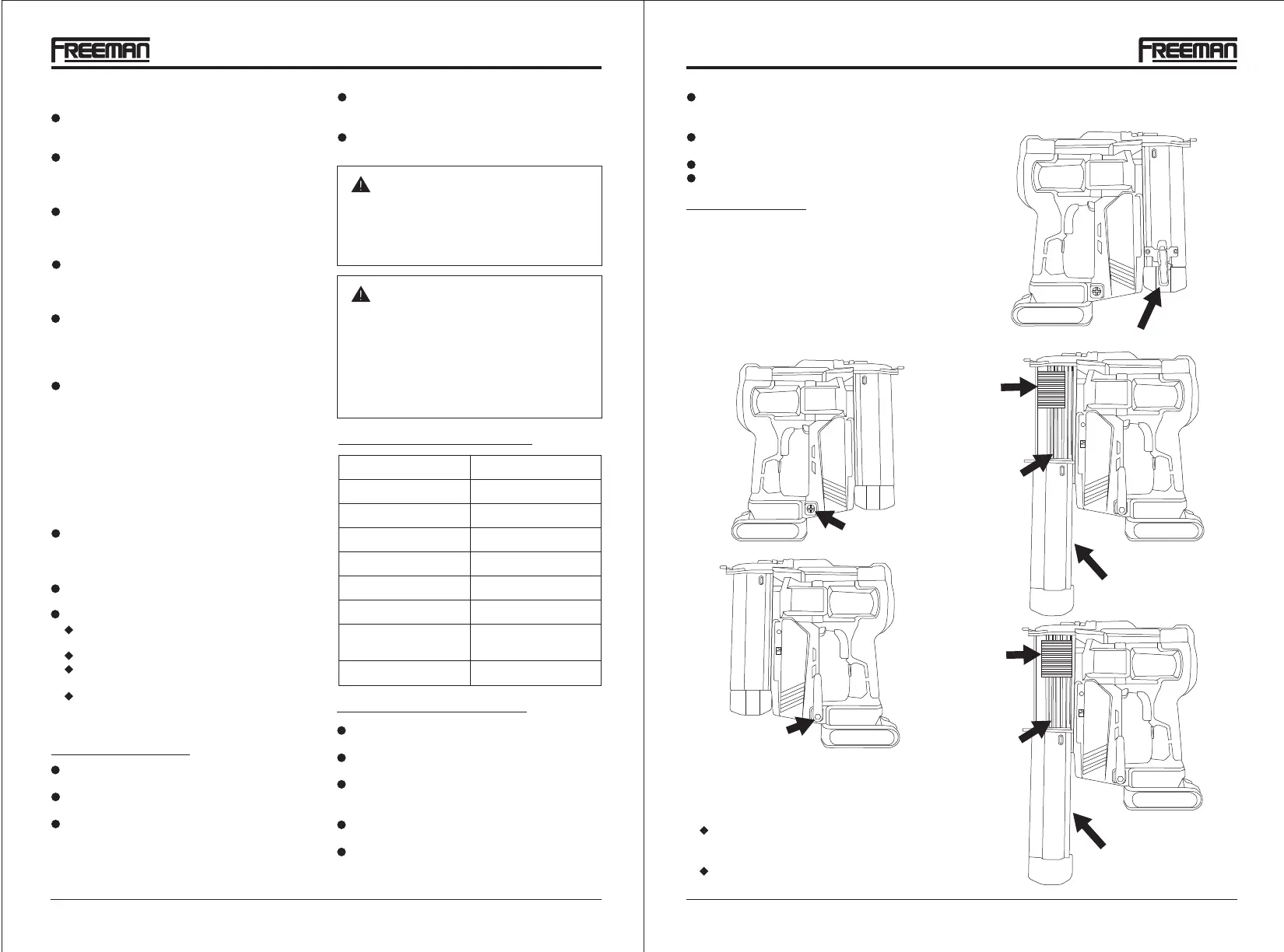 FREEMAN

FREEMAN