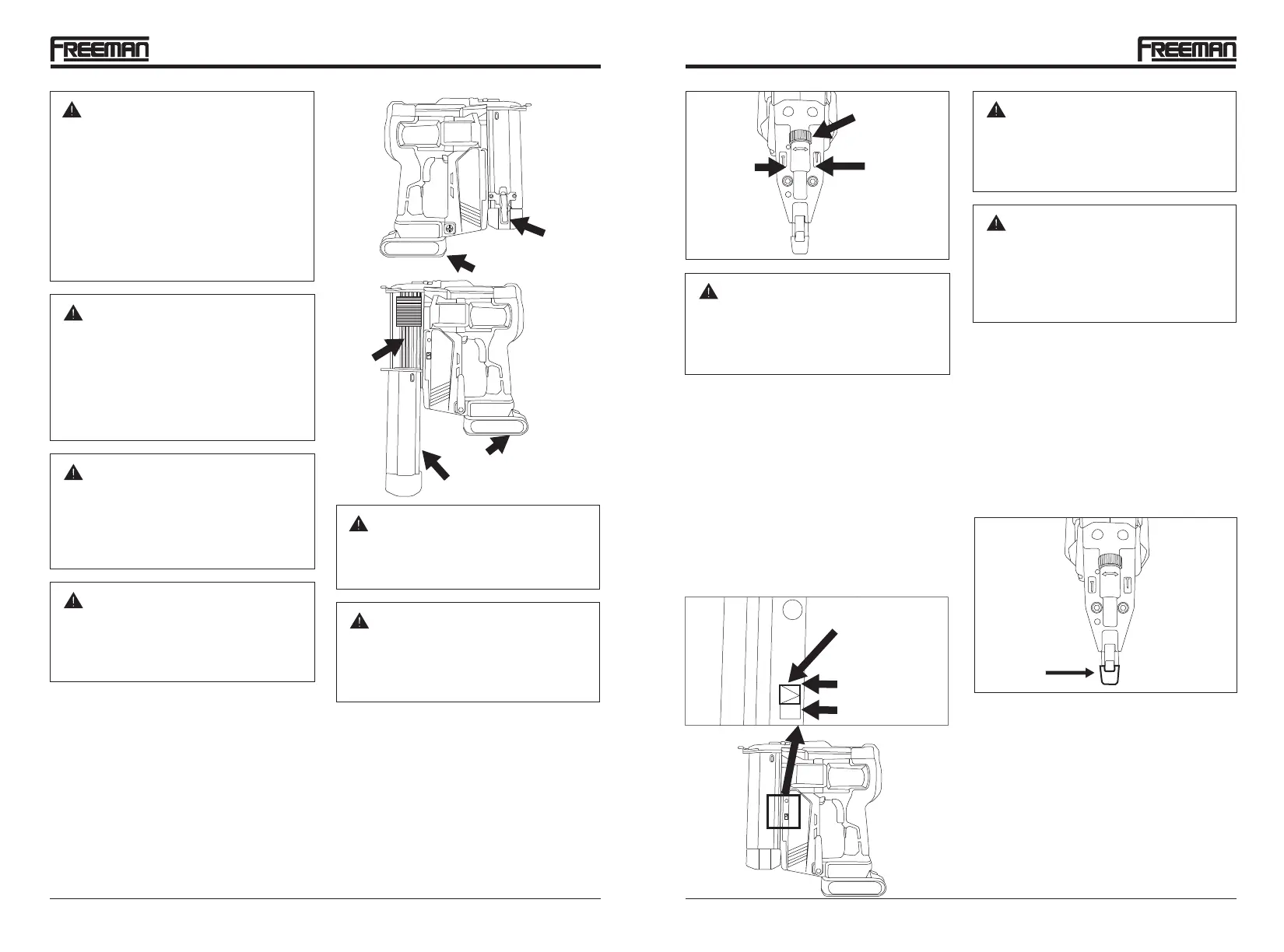 FREEMAN

FREEMAN