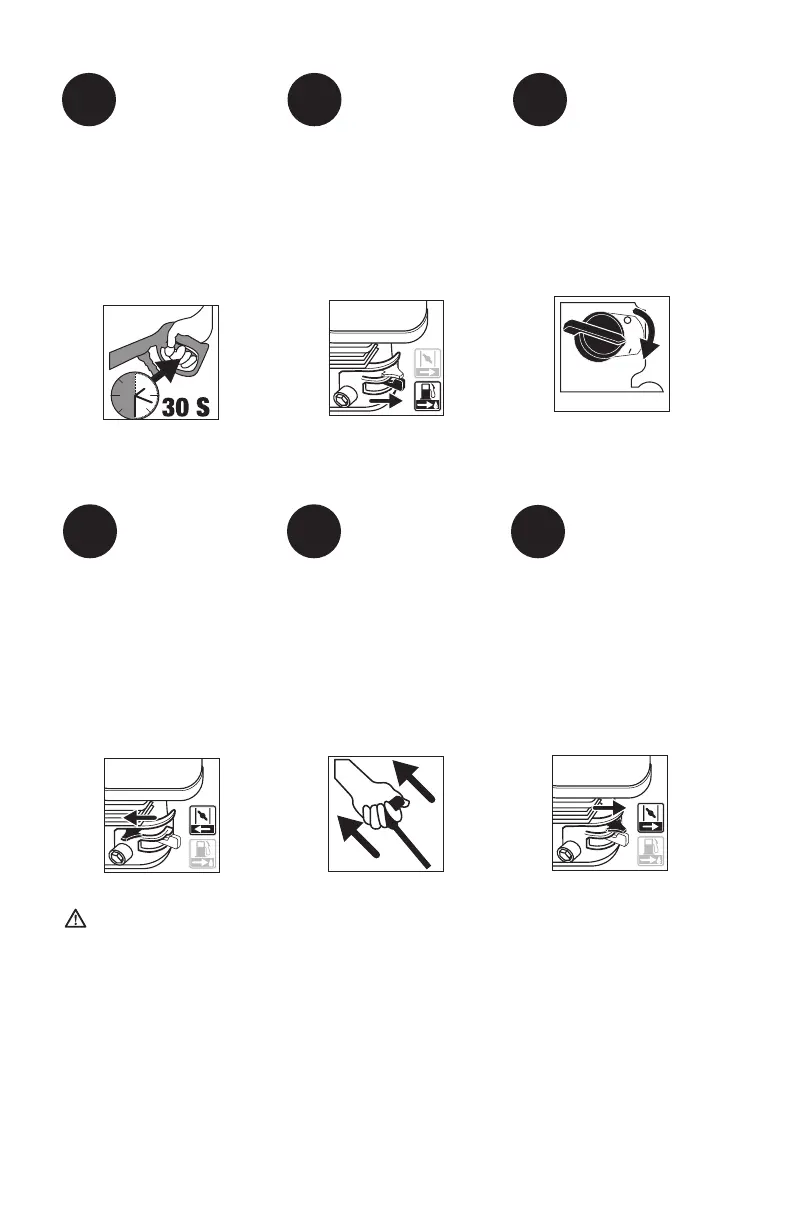 30 S