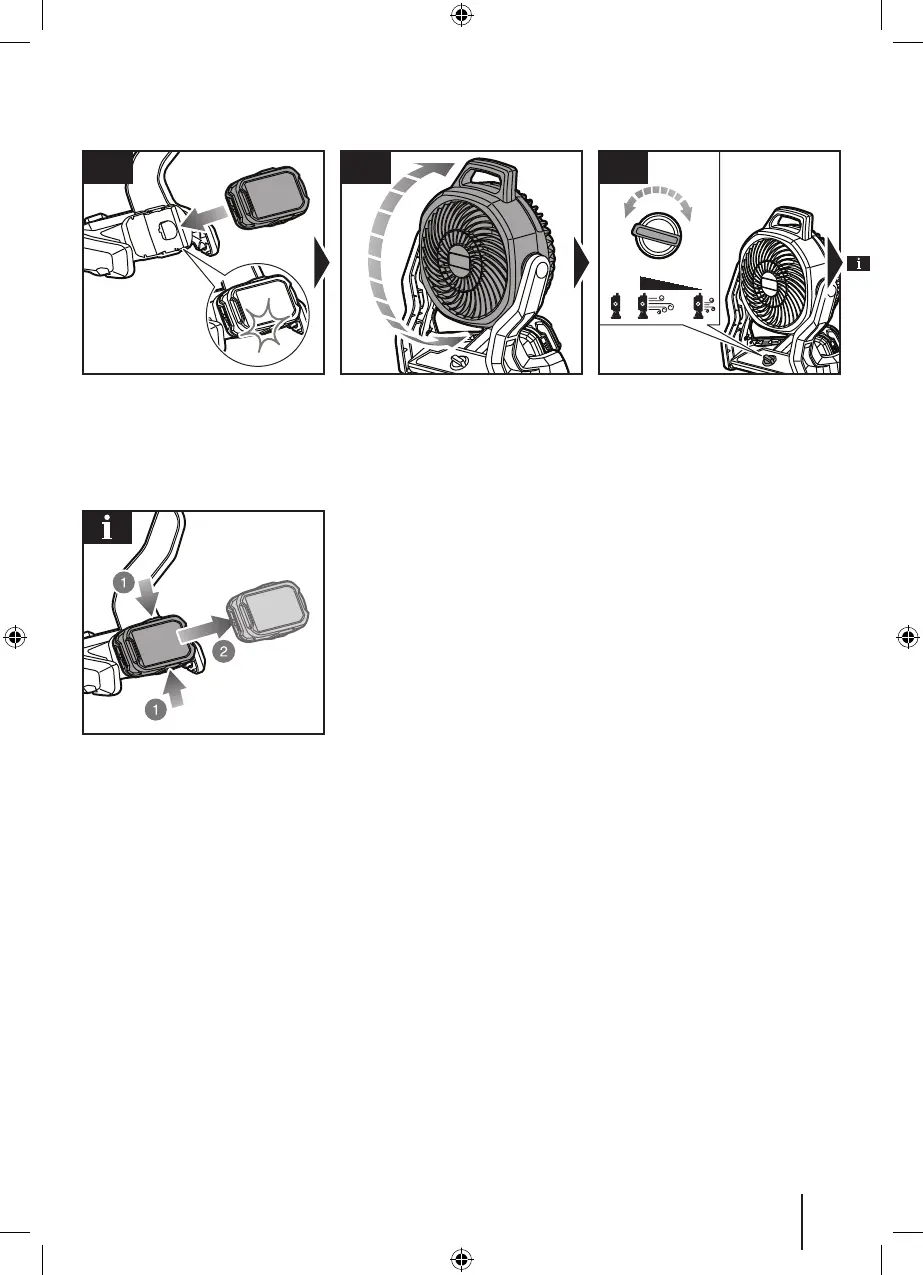 i

i

1

2

1