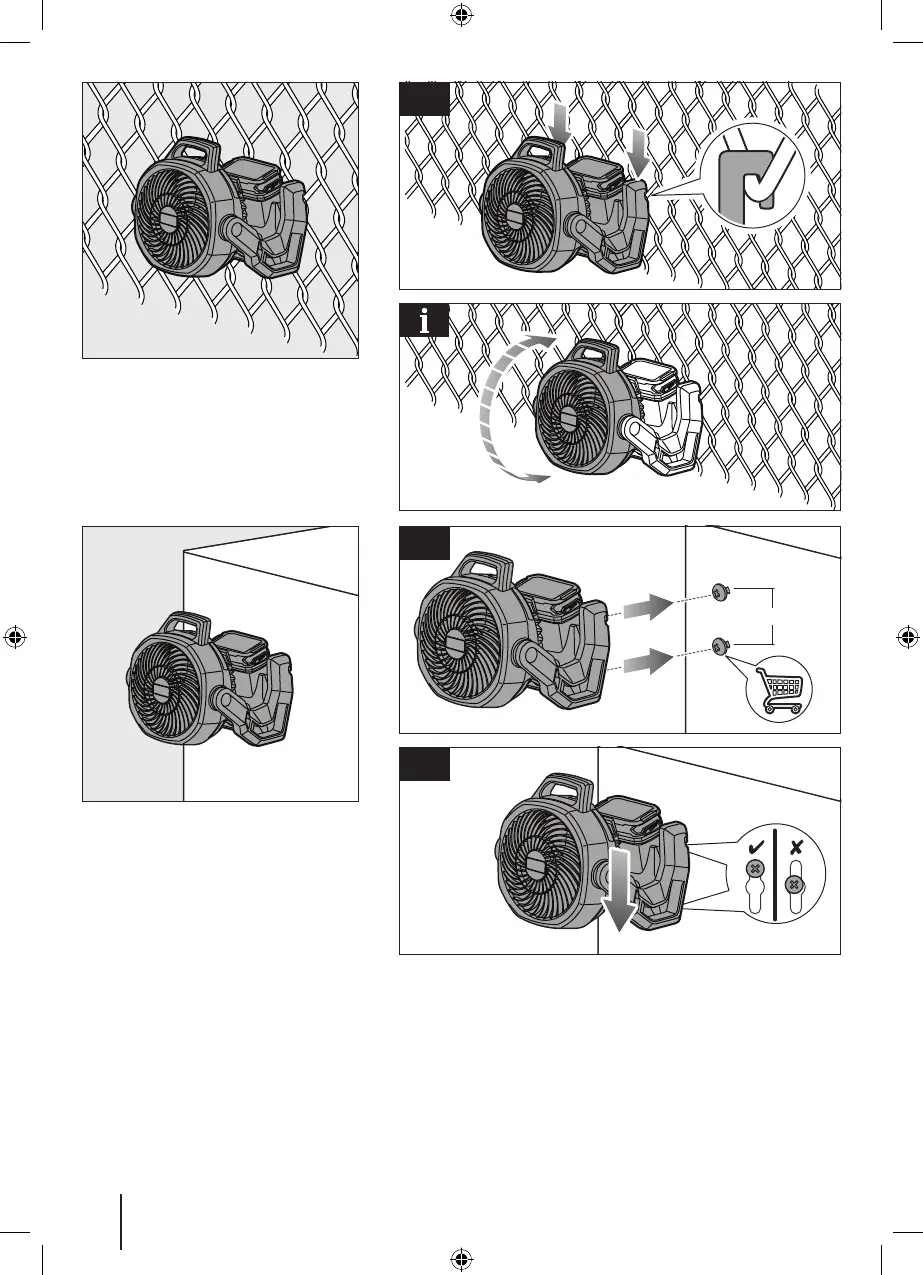 i