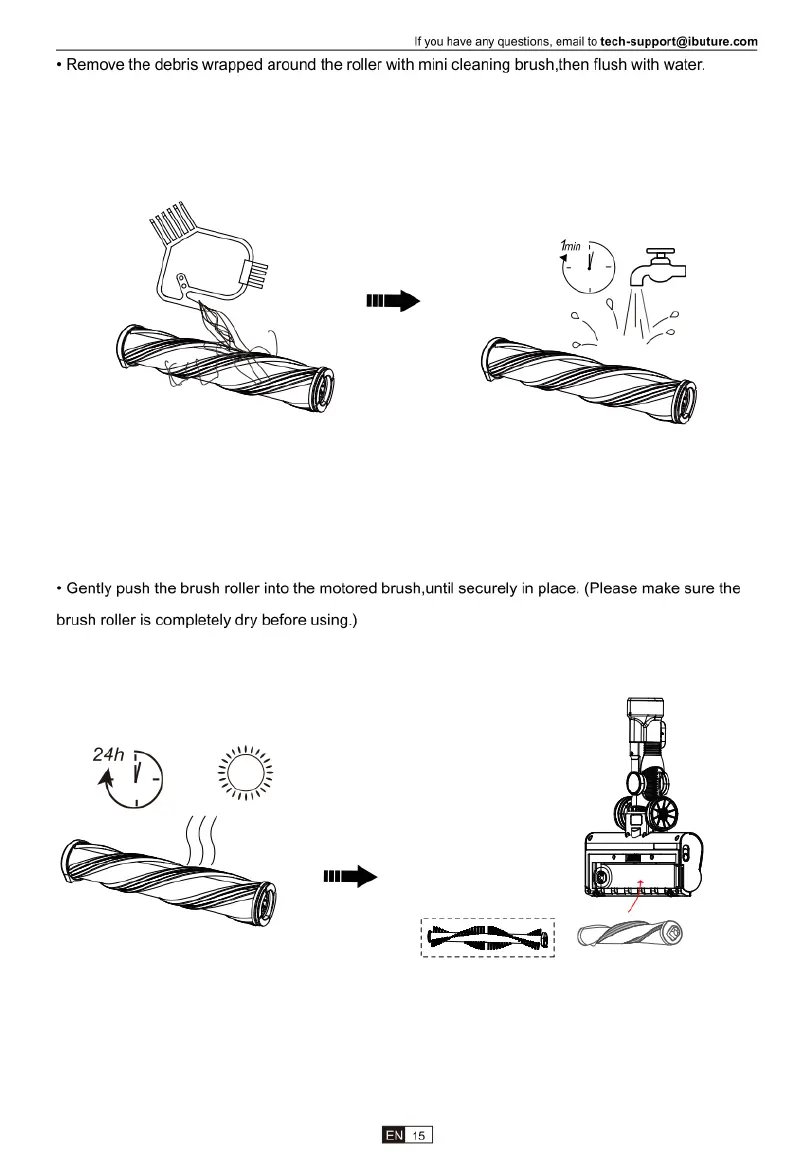 If you have any questions, email to tech-support@ibuture.com

• Remove the debris wrapped around the roller with mini cleaning brush,then flush with water.

1min

• Gently push the brush roller into the motored brush,until securely in place. (Please make sure the brush roller is completely dry before using.)

24h

EN 15