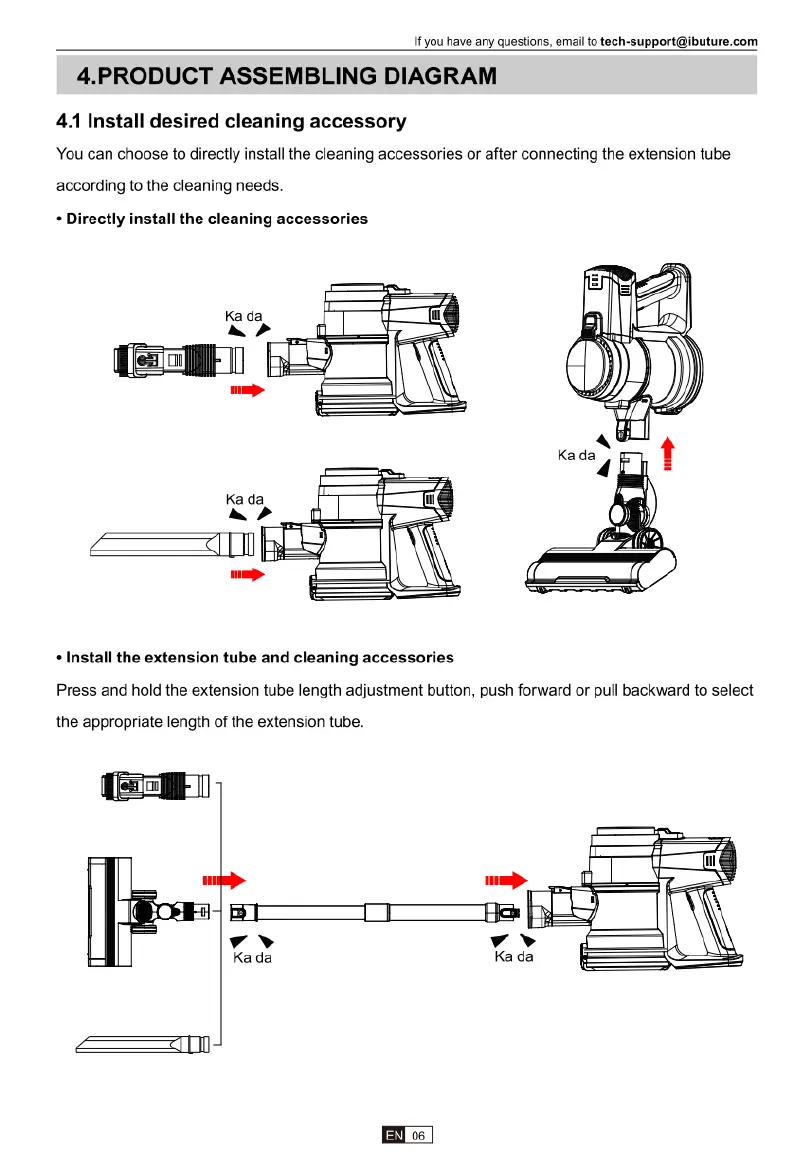 If you have any questions, email to tech-support@ibuture.com

4.PRODUCT ASSEMBLING DIAGRAM

4.1 Install desired cleaning accessory

You can choose to directly install the cleaning accessories or after connecting the extension tube according to the cleaning needs.

• Directly install the cleaning accessories

Ka da

Ka da

Ka da

• Install the extension tube and cleaning accessories

Press and hold the extension tube length adjustment button, push forward or pull backward to select the appropriate length of the extension tube.

Ka da

Ka da

EN 06