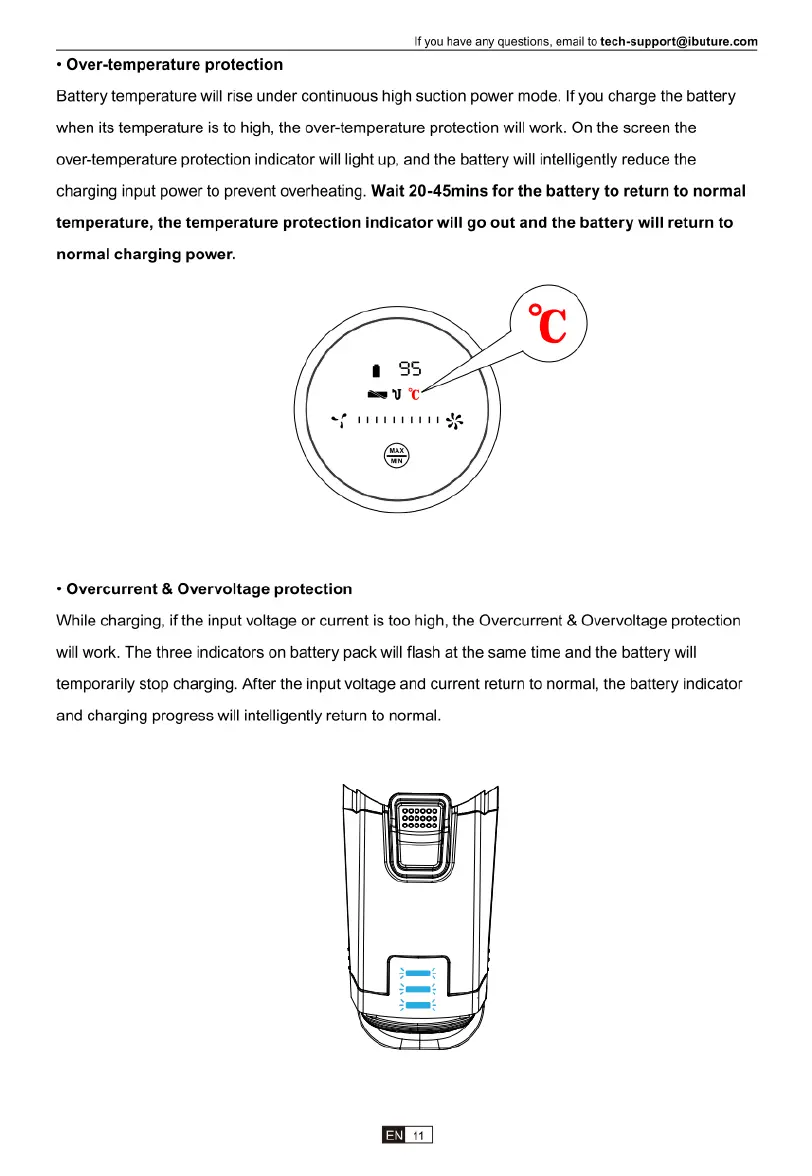 If you have any questions, email to tech-support@ibuture.com

• Over-temperature protection

Battery temperature will rise under continuous high suction power mode. If you charge the battery when its temperature is to high, the over-temperature protection will work. On the screen the over-temperature protection indicator will light up, and the battery will intelligently reduce the charging input power to prevent overheating. Wait 20-45mins for the battery to return to normal temperature, the temperature protection indicator will go out and the battery will return to normal charging power.

℃

95

℃

MAX
MIN

• Overcurrent & Overvoltage protection

While charging, if the input voltage or current is too high, the Overcurrent & Overvoltage protection will work. The three indicators on battery pack will flash at the same time and the battery will temporarily stop charging. After the input voltage and current return to normal, the battery indicator and charging progress will intelligently return to normal.

EN 11