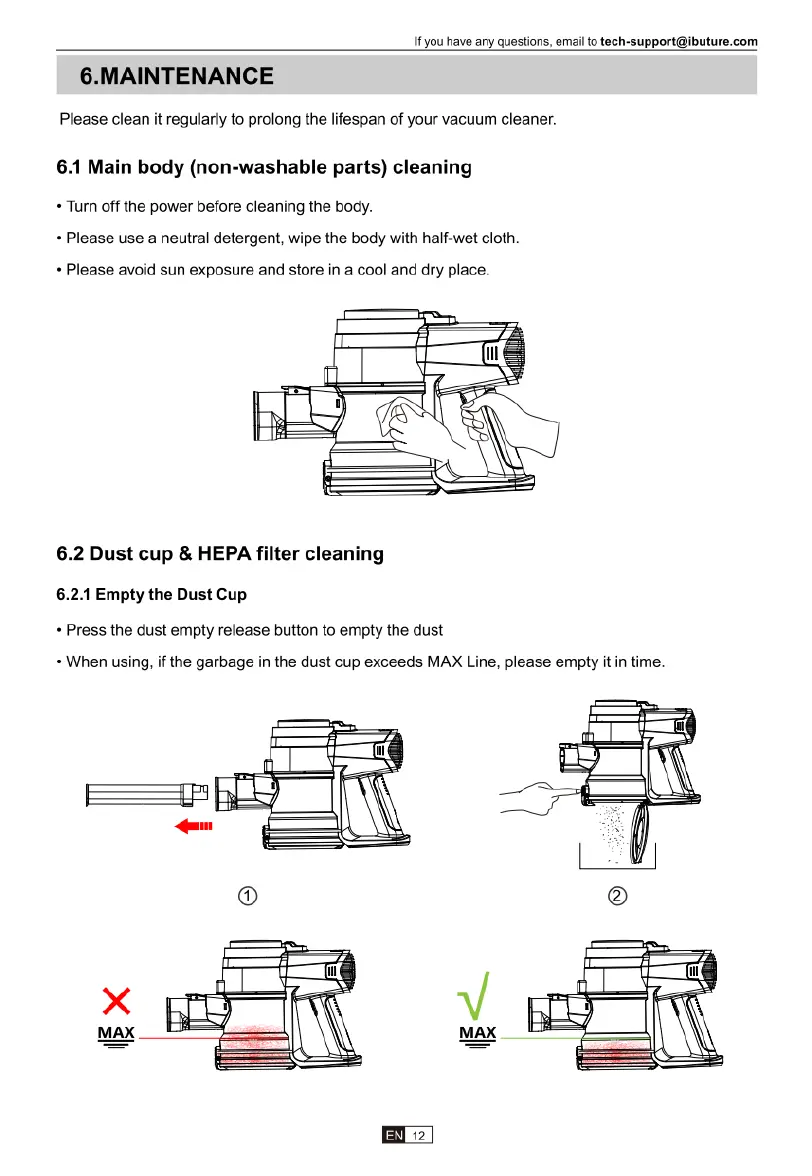 If you have any questions, email to tech-support@ibuture.com

6.MAINTENANCE

Please clean it regularly to prolong the lifespan of your vacuum cleaner.

6.1 Main body (non-washable parts) cleaning

• Turn off the power before cleaning the body.

• Please use a neutral detergent, wipe the body with half-wet cloth.

• Please avoid sun exposure and store in a cool and dry place.

6.2 Dust cup & HEPA filter cleaning

6.2.1 Empty the Dust Cup

• Press the dust empty release button to empty the dust

• When using, if the garbage in the dust cup exceeds MAX Line, please empty it in time.

①

②

MAX

MAX

EN 12