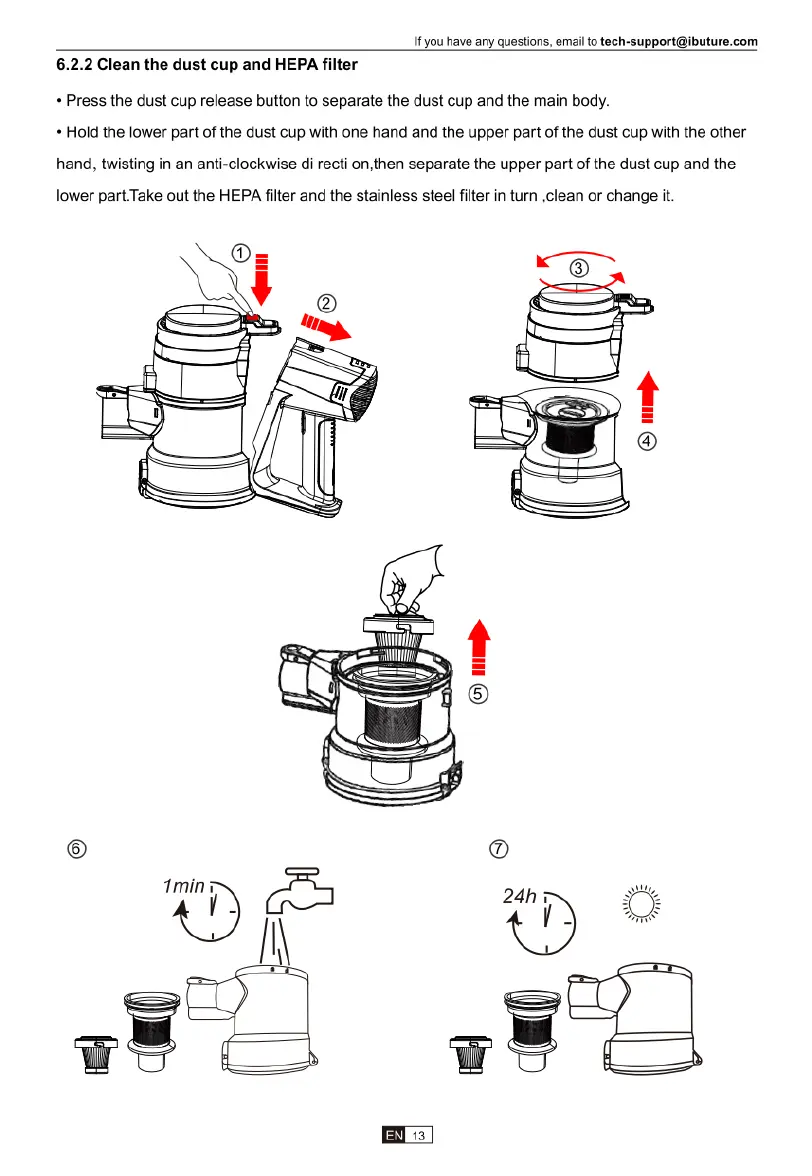 If you have any questions, email to tech-support@ibuture.com

6.2.2 Clean the dust cup and HEPA filter

• Press the dust cup release button to separate the dust cup and the main body.

• Hold the lower part of the dust cup with one hand and the upper part of the dust cup with the other hand, twisting in an anti-clockwise di recti on,then separate the upper part of the dust cup and the lower part.Take out the HEPA filter and the stainless steel filter in turn ,clean or change it.

①

②

③

④

⑤

⑥

1min

⑦

24h

EN 13